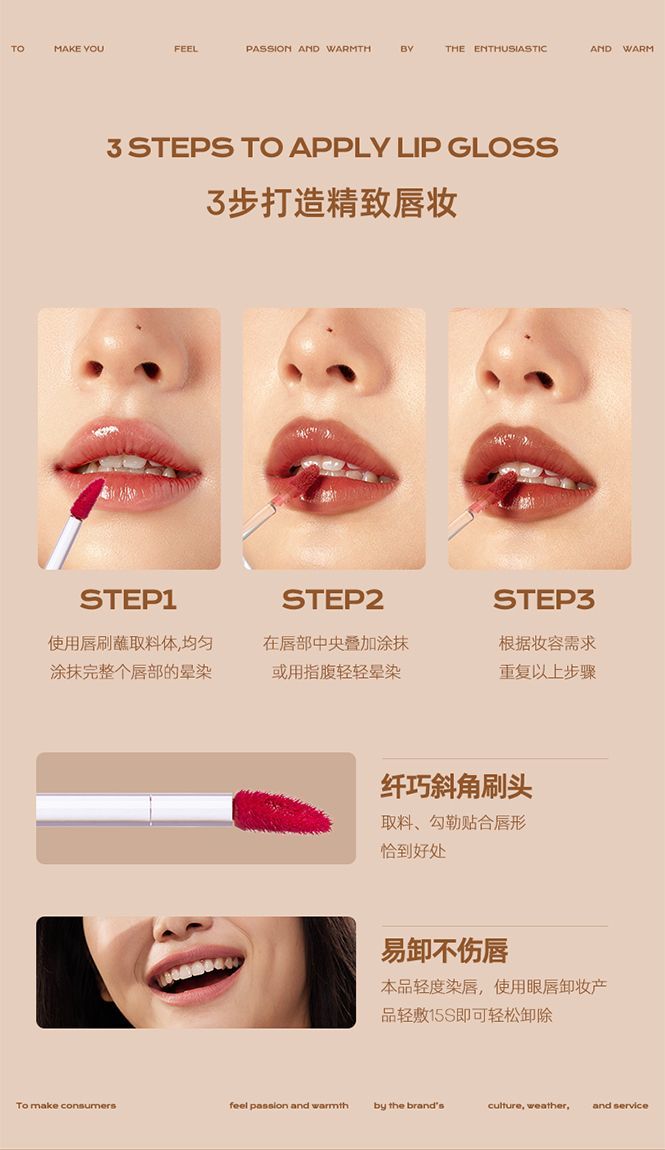 TO MAKE YOU FEEL PASSION AND WARMTH BY THE ENTHUSIASTIC AND WARM

3 STEPS TO APPLY LIP GLOSS
3步打造精致唇妆

STEP1
使用唇刷蘸取料体,均匀涂抹完整个唇部的晕染

STEP2
在唇部中央叠加涂抹或用指腹轻轻晕染

STEP3
根据妆容需求重复以上步骤

纤巧斜角刷头
取料、勾勒贴合唇形恰到好处

易卸不伤唇
本品轻度染唇，使用眼唇卸妆产品轻敷15S即可轻松卸除

To make consumers feel passion and warmth by the brand's culture, weather, and service