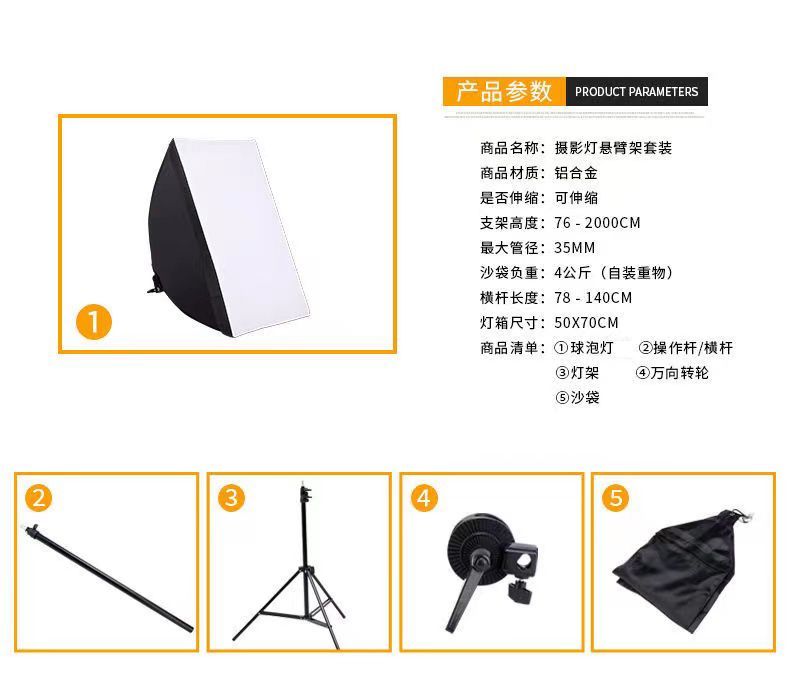 1

产品参数 PRODUCT PARAMETERS

商品名称：摄影灯悬臂架套装
商品材质：铝合金
是否伸缩：可伸缩
支架高度：76 - 2000CM
最大管径：35MM
沙袋负重：4公斤（自装重物）
横杆长度：78 - 140CM
灯箱尺寸：50X70CM
商品清单：①球泡灯 ②操作杆/横杆
③灯架 ④万向转轮
⑤沙袋

2

3

4

5