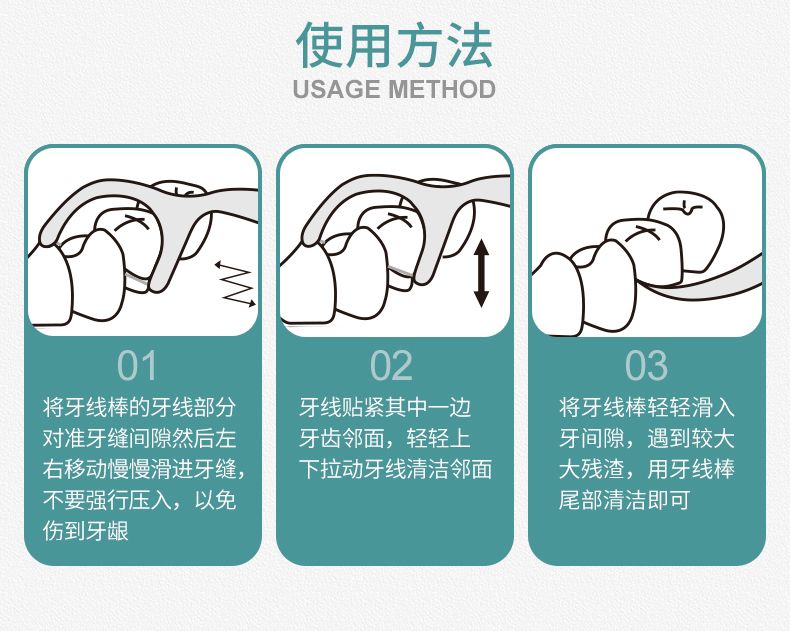 使用方法
USAGE METHOD

01
将牙线棒的牙线部分对准牙缝间隙然后左右移动慢慢滑进牙缝，不要强行压入，以免伤到牙龈

02
牙线贴紧其中一边牙齿邻面，轻轻上下拉动牙线清洁邻面

03
将牙线棒轻轻滑入牙间隙，遇到较大大残渣，用牙线棒尾部清洁即可