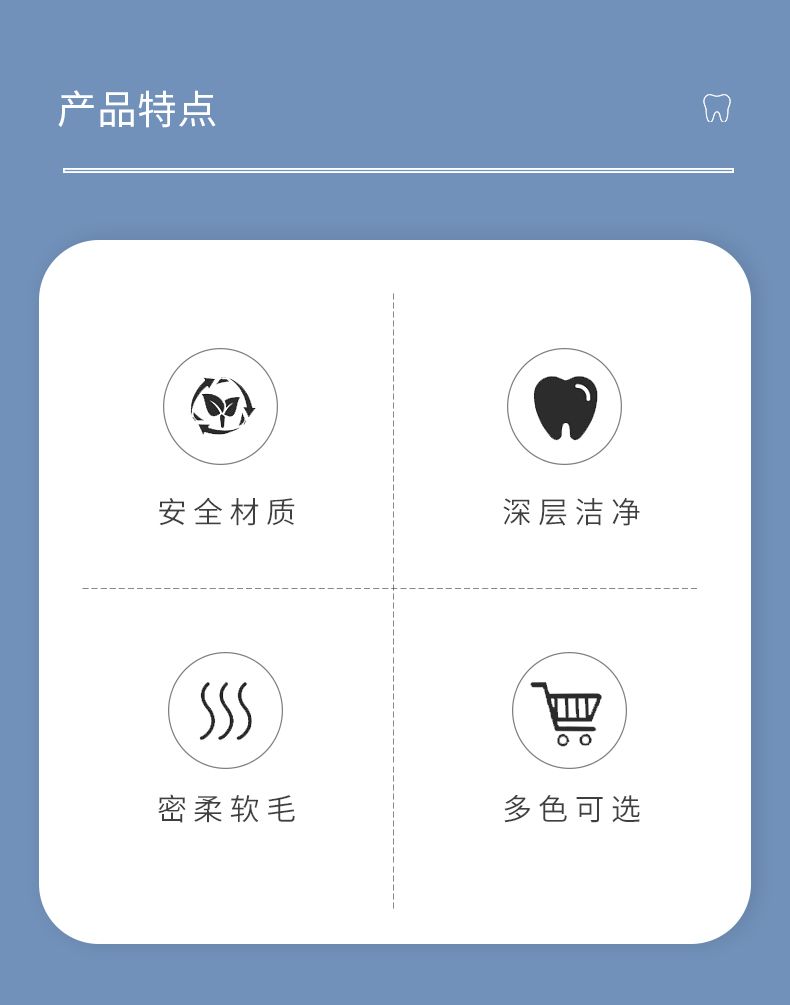 产品特点

安全材质

深层洁净

密柔软毛

多色可选