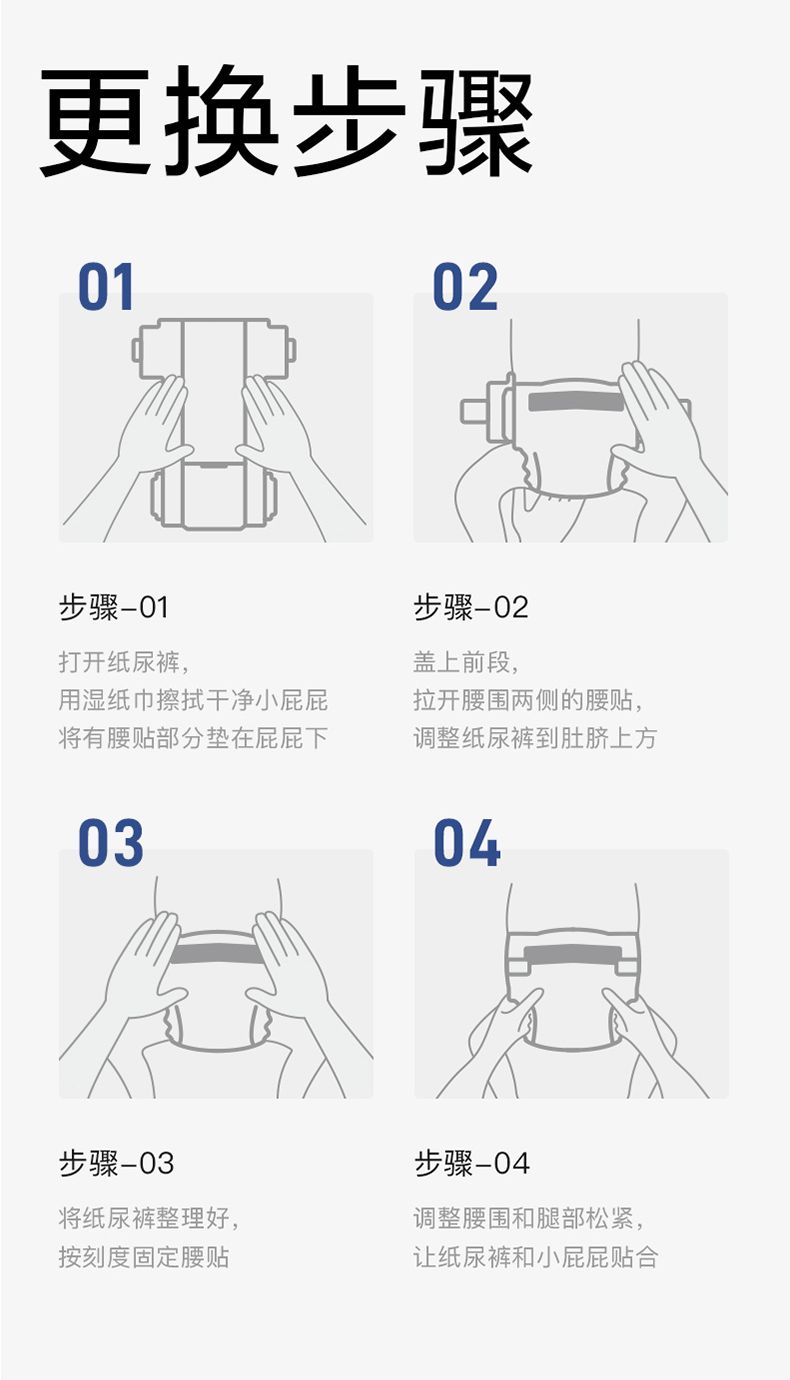 更换步骤

01

步骤-01

打开纸尿裤，
用湿纸巾擦拭干净小屁屁
将有腰贴部分垫在屁屁下

02

步骤-02

盖上前段，
拉开腰围两侧的腰贴，
调整纸尿裤到肚脐上方

03

步骤-03

将纸尿裤整理好，
按刻度固定腰贴

04

步骤-04

调整腰围和腿部松紧，
让纸尿裤和小屁屁贴合