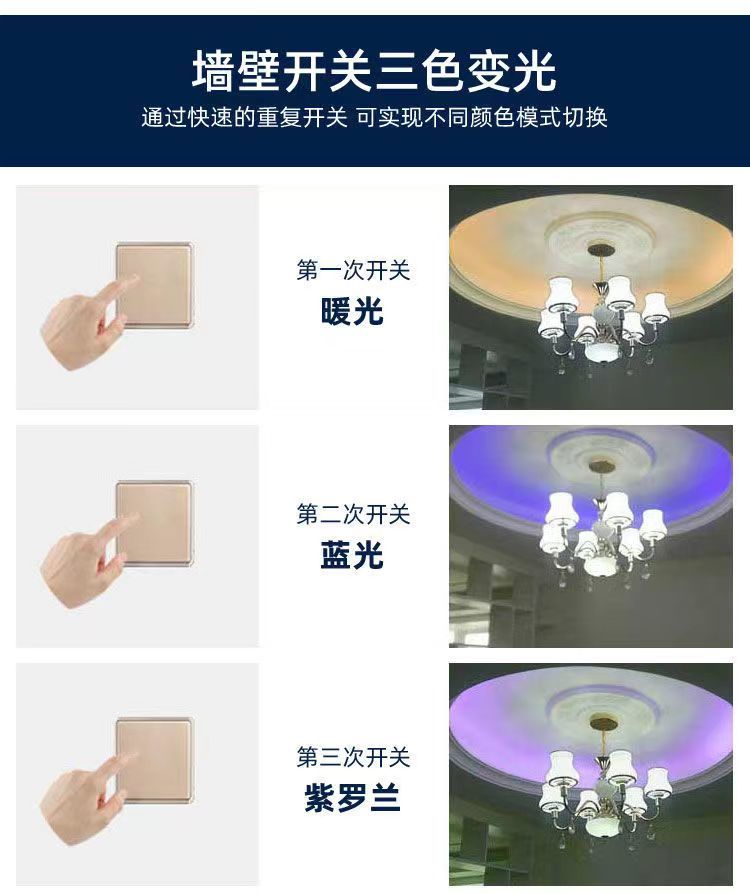 墙壁开关三色变光
通过快速的重复开关 可实现不同颜色模式切换

第一次开关
暖光

第二次开关
蓝光

第三次开关
紫罗兰