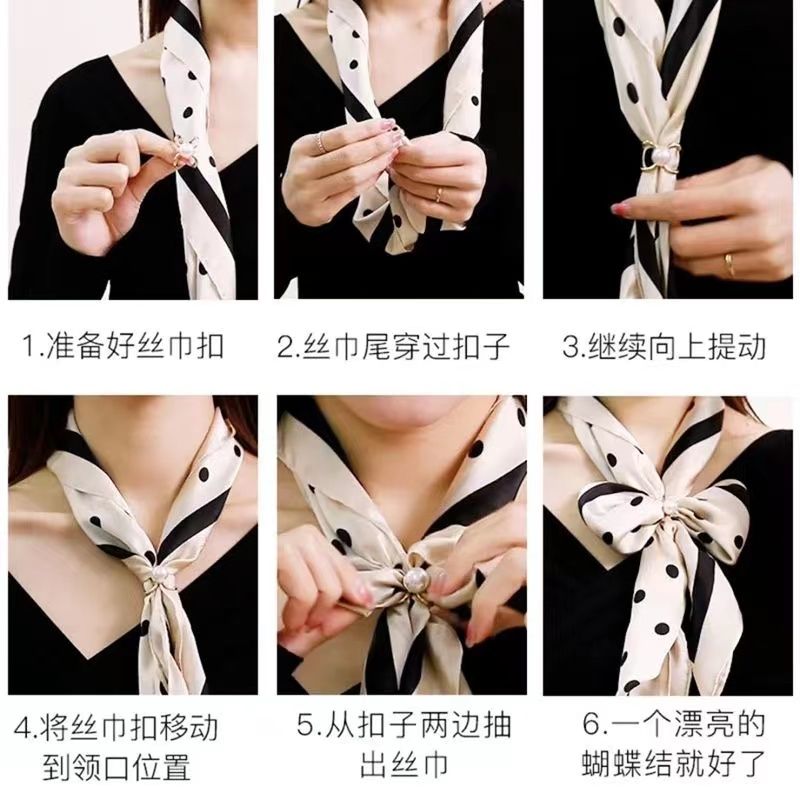 1.准备好丝巾扣

2.丝巾尾穿过扣子

3.继续向上提动

4.将丝巾扣移动到领口位置

5.从扣子两边抽出丝巾

6.一个漂亮的蝴蝶结就好了