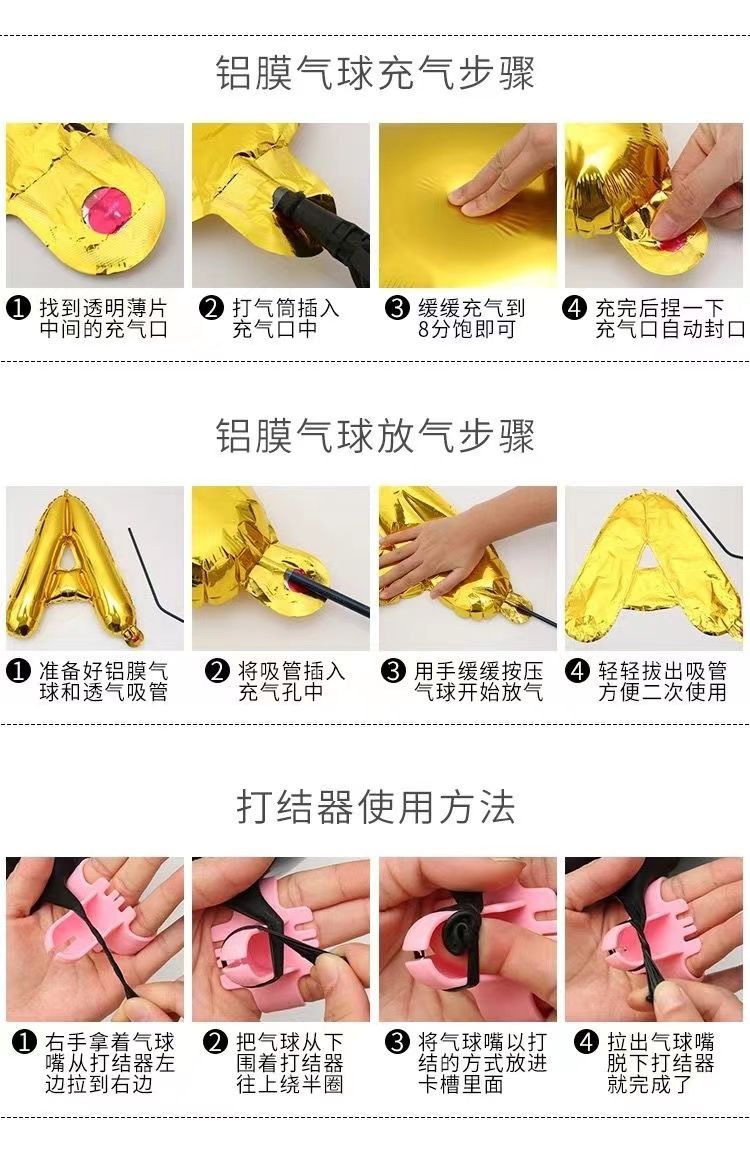 铝膜气球充气步骤

❶ 找到透明薄片中间的充气口

❷ 打气筒插入充气口中

❸ 缓缓充气到8分饱即可

❹ 充完后捏一下充气口自动封口

铝膜气球放气步骤

❶ 准备好铝膜气球和透气吸管

❷ 将吸管插入充气孔中

❸ 用手缓缓按压气球开始放气

❹ 轻轻拔出吸管方便二次使用

打结器使用方法

❶ 右手拿着气球嘴从打结器左边拉到右边

❷ 把气球从下围着打结器往上绕半圈

❸ 将气球嘴以打结的方式放进卡槽里面

❹ 拉出气球嘴脱下打结器就完成了