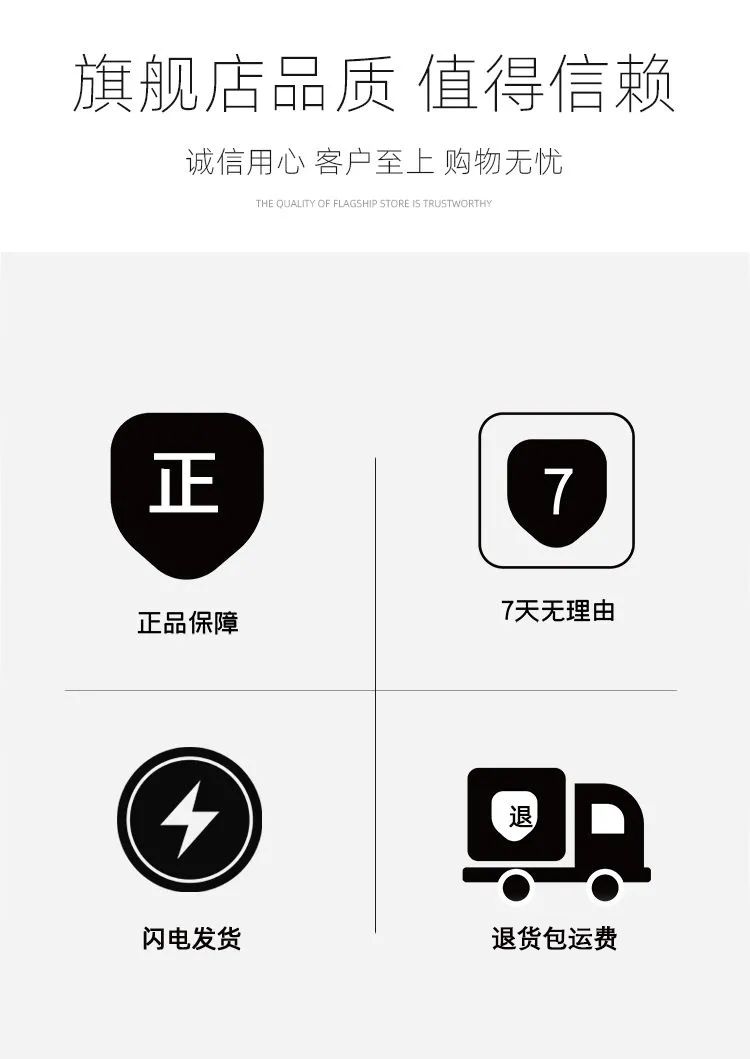 旗舰店品质 值得信赖

诚信用心 客户至上 购物无忧

THE QUALITY OF FLAGSHIP STORE IS TRUSTWORTHY

正

正品保障

7

7天无理由

闪电发货

退

退货包运费