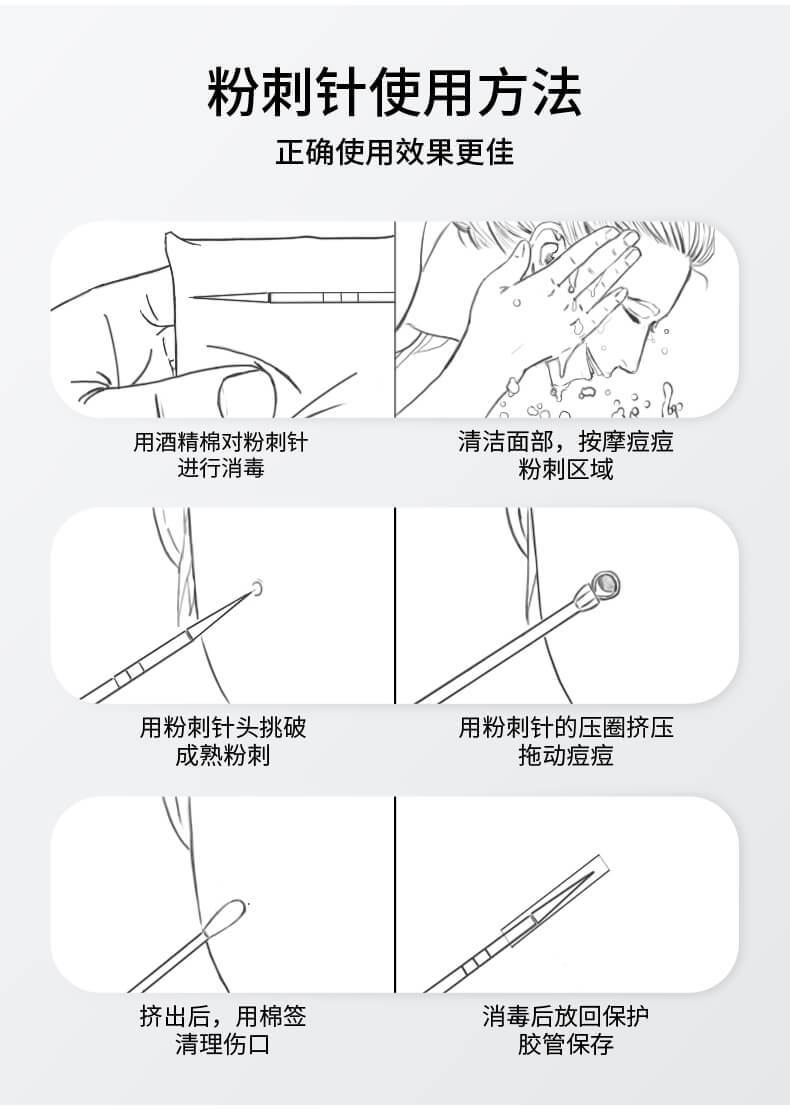 粉刺针使用方法

正确使用效果更佳

用酒精棉对粉刺针进行消毒

清洁面部，按摩痘痘粉刺区域

用粉刺针头挑破成熟粉刺

用粉刺针的压圈挤压拖动痘痘

挤出后，用棉签清理伤口

消毒后放回保护胶管保存