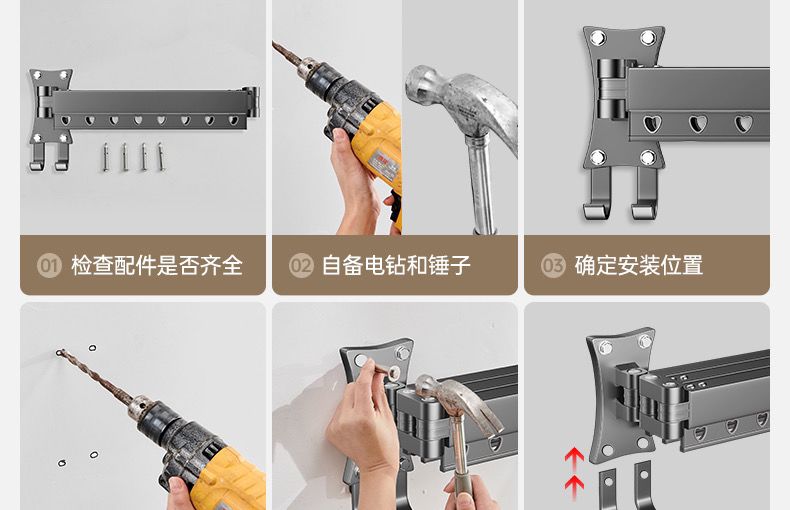 01 检查配件是否齐全

02 自备电钻和锤子

03 确定安装位置