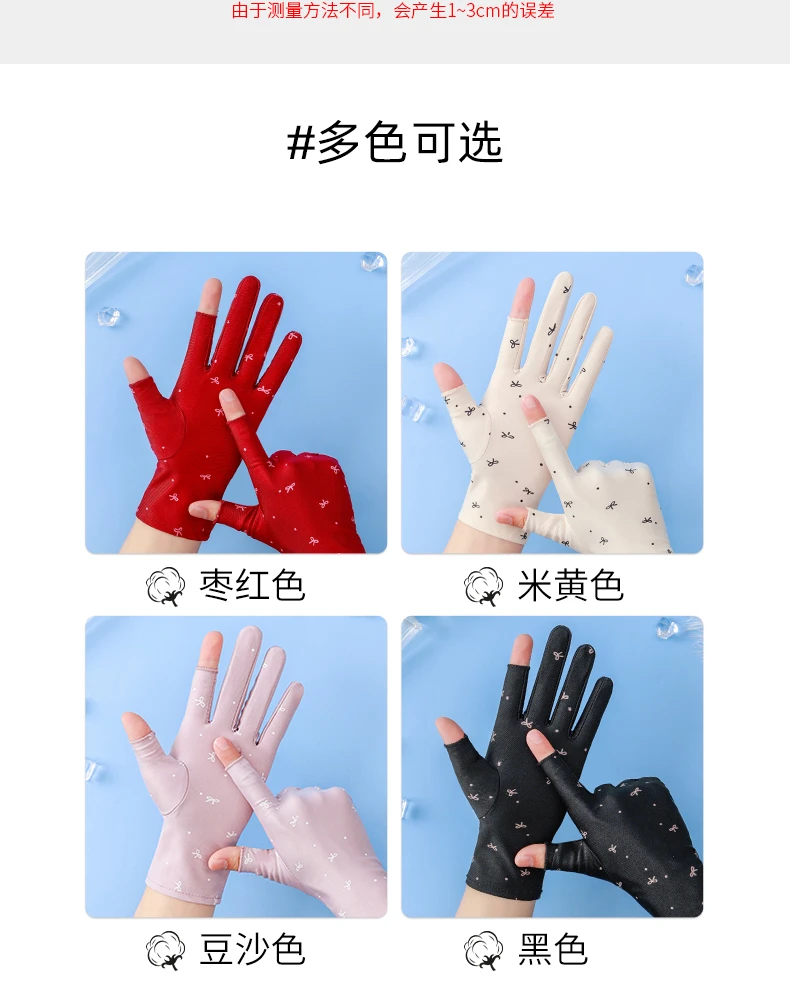 由于测量方法不同，会产生1~3cm的误差

#多色可选

枣红色

米黄色

豆沙色

黑色