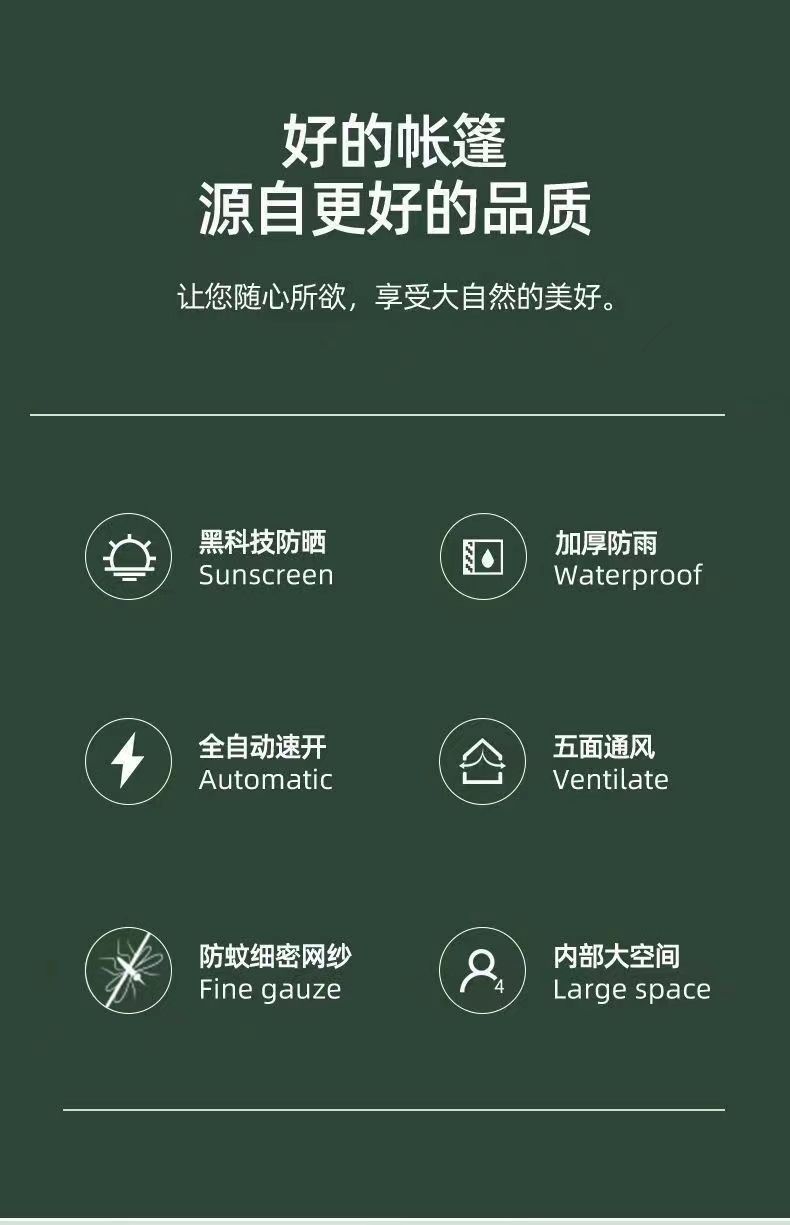 好的帐篷
源自更好的品质

让您随心所欲，享受大自然的美好。

黑科技防晒
Sunscreen

加厚防雨
Waterproof

全自动速开
Automatic

五面通风
Ventilate

防蚊细密网纱
Fine gauze

内部大空间
Large space