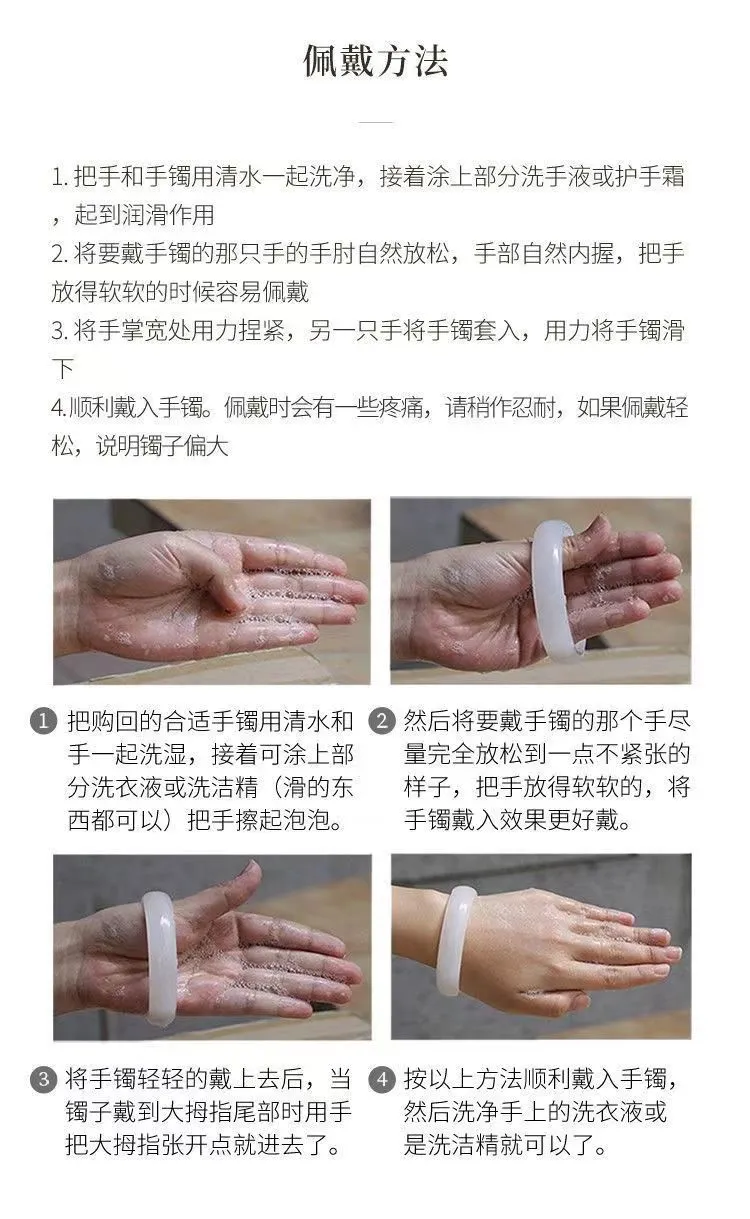 佩戴方法

1. 把手和手镯用清水一起洗净，接着涂上部分洗手液或护手霜，起到润滑作用
2. 将要戴手镯的那只手的手肘自然放松，手部自然内握，把手放得软软的时候容易佩戴
3. 将手掌宽处用力捏紧，另一只手将手镯套入，用力将手镯滑下
4.顺利戴入手镯。佩戴时会有一些疼痛，请稍作忍耐，如果佩戴轻松，说明镯子偏大

1 把购回的合适手镯用清水和手一起洗湿，接着可涂上部分洗衣液或洗洁精（滑的东西都可以）把手擦起泡泡。

2 然后将要戴手镯的那个手尽量完全放松到一点不紧张的样子，把手放得软软的，将手镯戴入效果更好戴。

3 将手镯轻轻的戴上去后，当镯子戴到大拇指尾部时用手把大拇指张开点就进去了。

4 按以上方法顺利戴入手镯，然后洗净手上的洗衣液或是洗洁精就可以了。