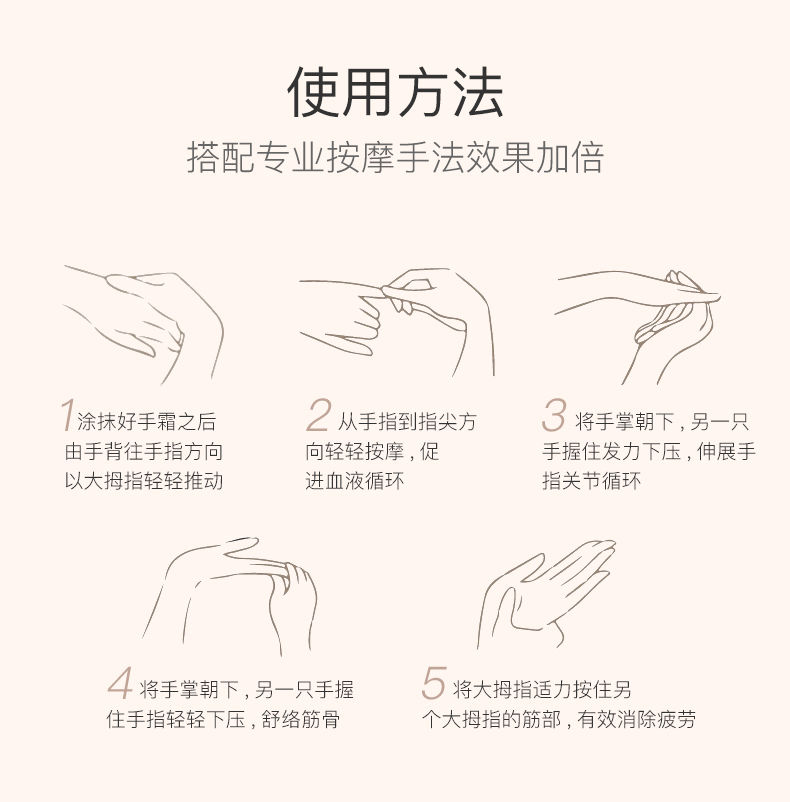 使用方法

搭配专业按摩手法效果加倍

1 涂抹好手霜之后由手背往手指方向以大拇指轻轻推动

2 从手指到指尖方向轻轻按摩，促进血液循环

3 将手掌朝下，另一只手握住发力下压，伸展手指关节循环

4 将手掌朝下，另一只手握住手指轻轻下压，舒络筋骨

5 将大拇指适力按住另个大拇指的筋部，有效消除疲劳