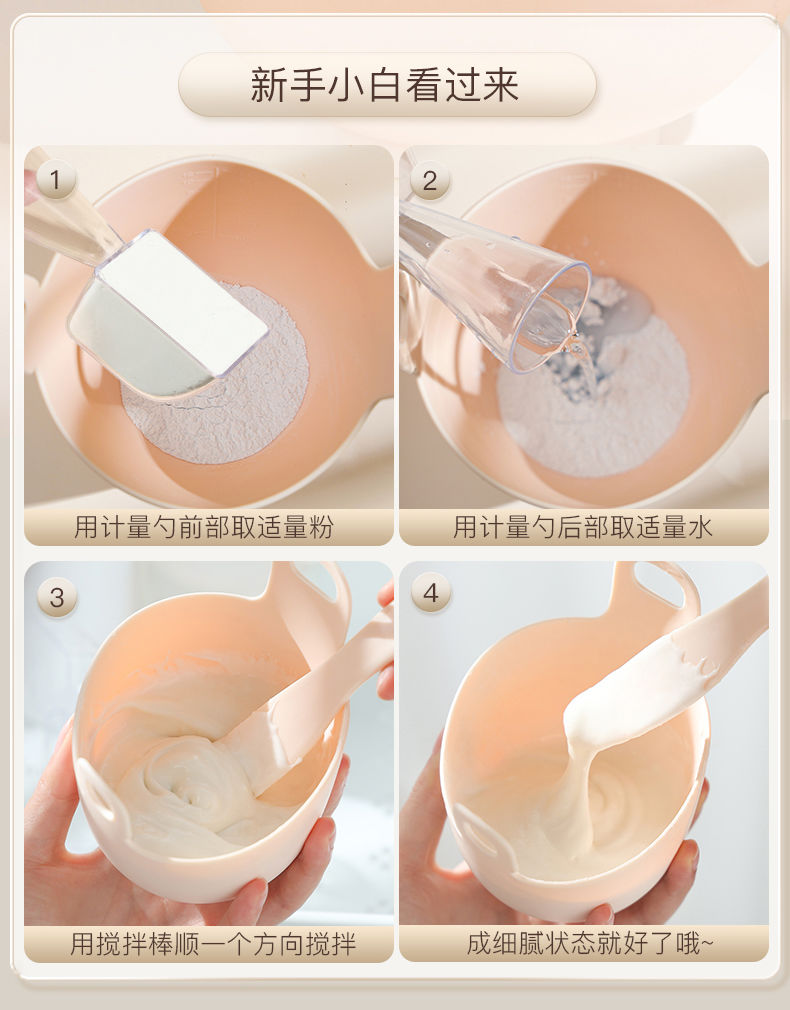 新手小白看过来

1

用计量勺前部取适量粉

2

用计量勺后部取适量水

3

用搅拌棒顺一个方向搅拌

4

成细腻状态就好了哦~