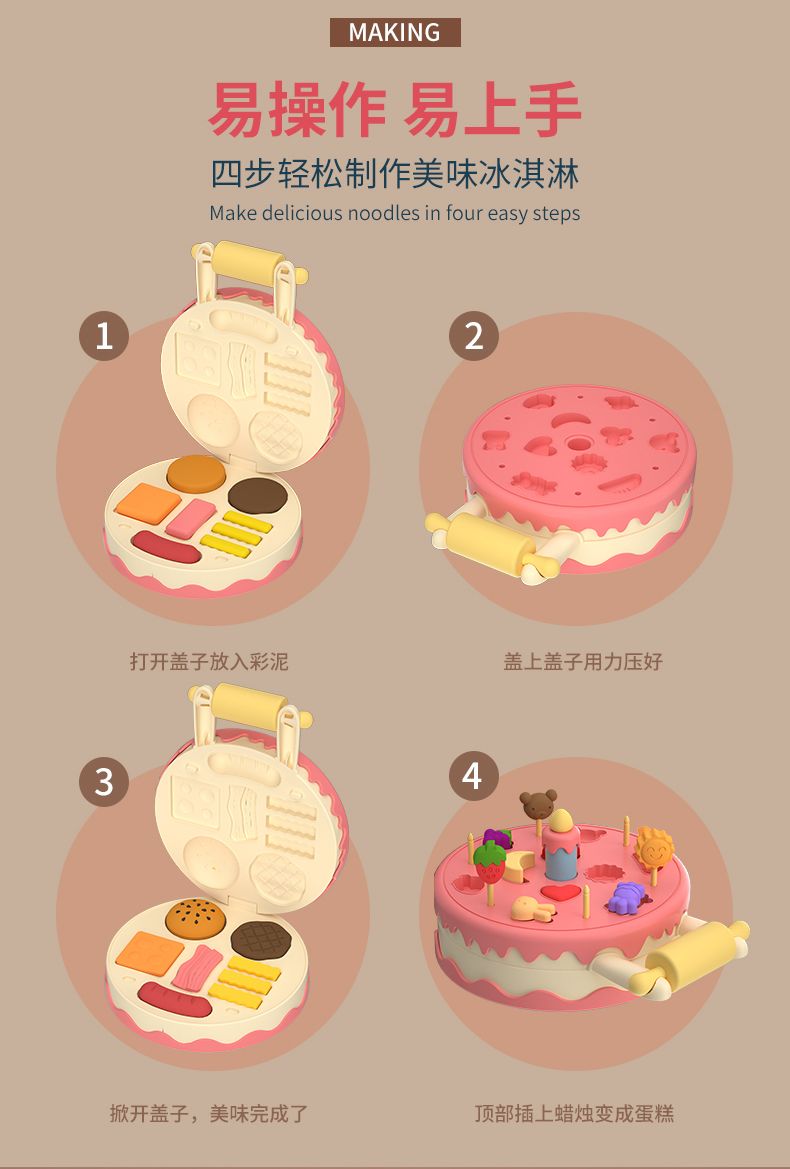 MAKING

易操作 易上手

四步轻松制作美味冰淇淋

Make delicious noodles in four easy steps

1

打开盖子放入彩泥

2

盖上盖子用力压好

3

掀开盖子，美味完成了

4

顶部插上蜡烛变成蛋糕