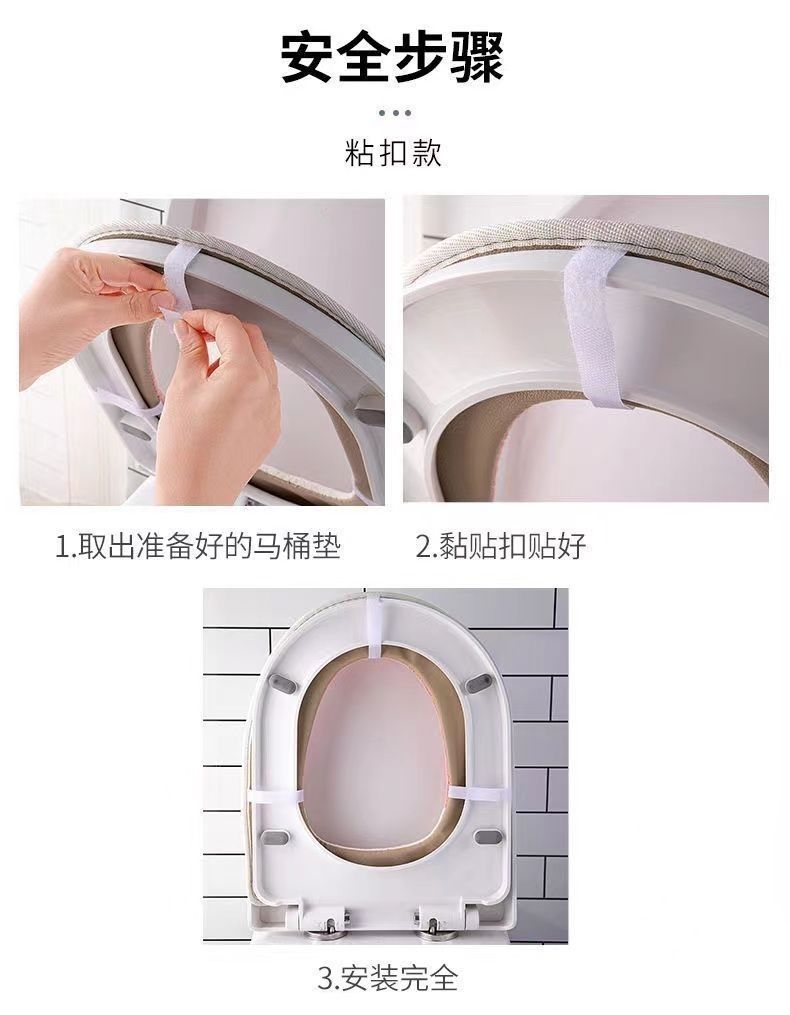 安全步骤

粘扣款

1.取出准备好的马桶垫

2.黏贴扣贴好

3.安装完全