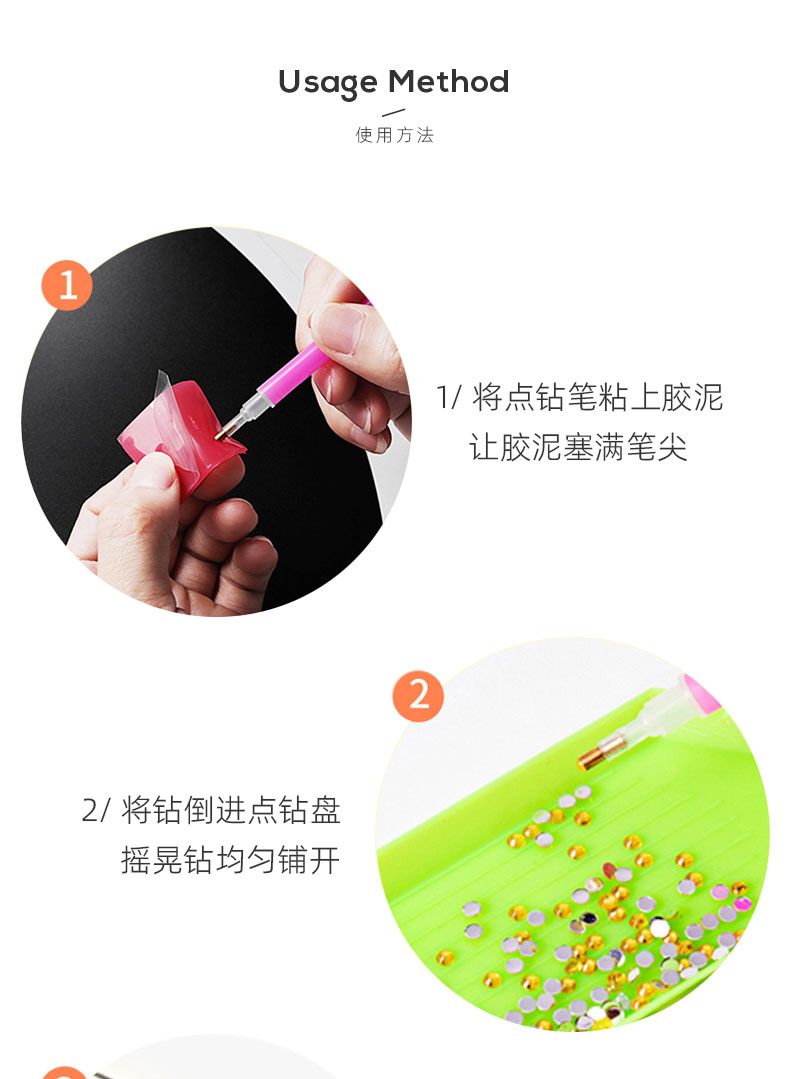 Usage Method

使用方法

1

1/ 将点钻笔粘上胶泥
让胶泥塞满笔尖

2

2/ 将钻倒进点钻盘
摇晃钻均匀铺开