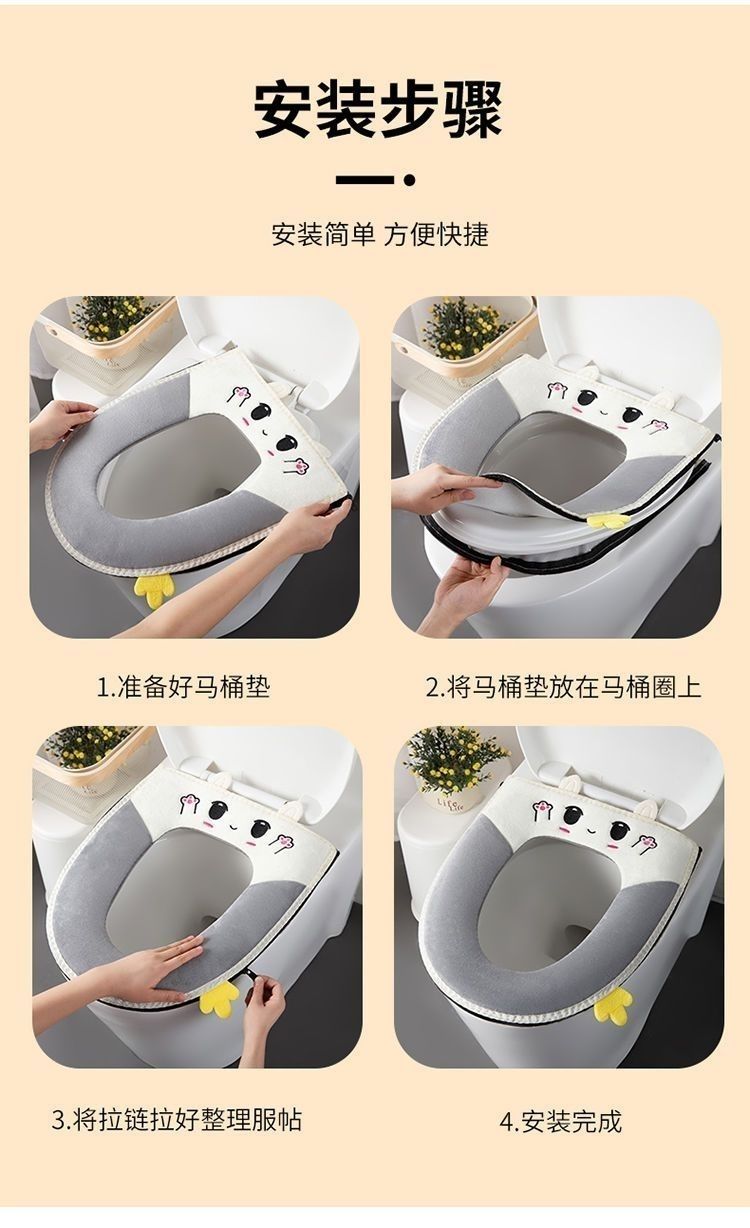 安装步骤

安装简单 方便快捷

1.准备好马桶垫

2.将马桶垫放在马桶圈上

3.将拉链拉好整理服帖

4.安装完成