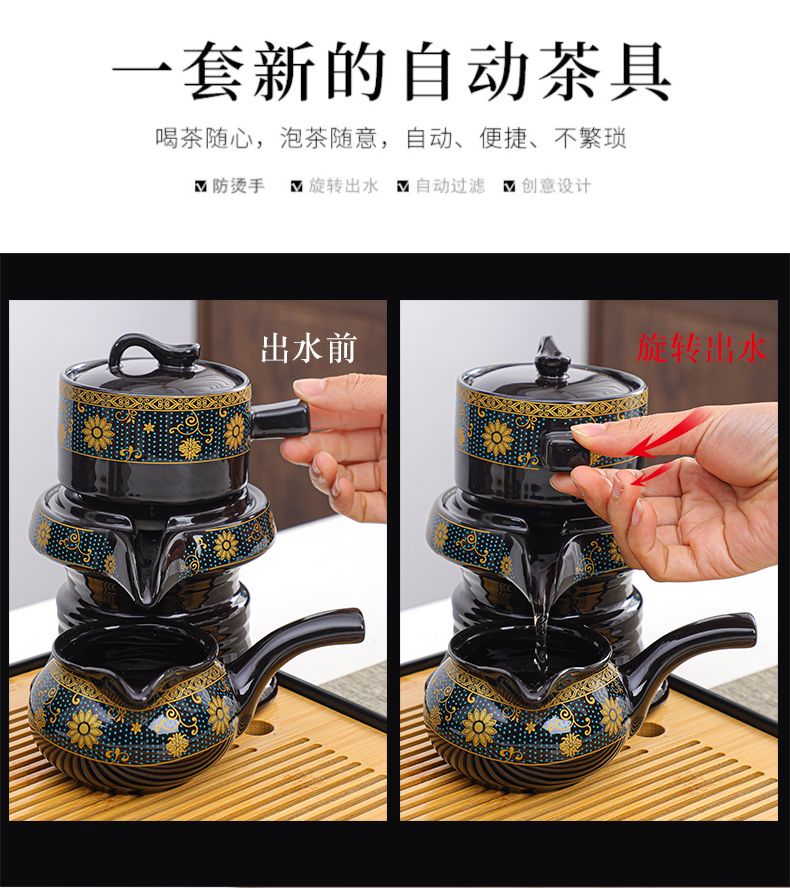 一套新的自动茶具

喝茶随心，泡茶随意，自动、便捷、不繁琐

防烫手 旋转出水 自动过滤 创意设计

出水前

旋转出水