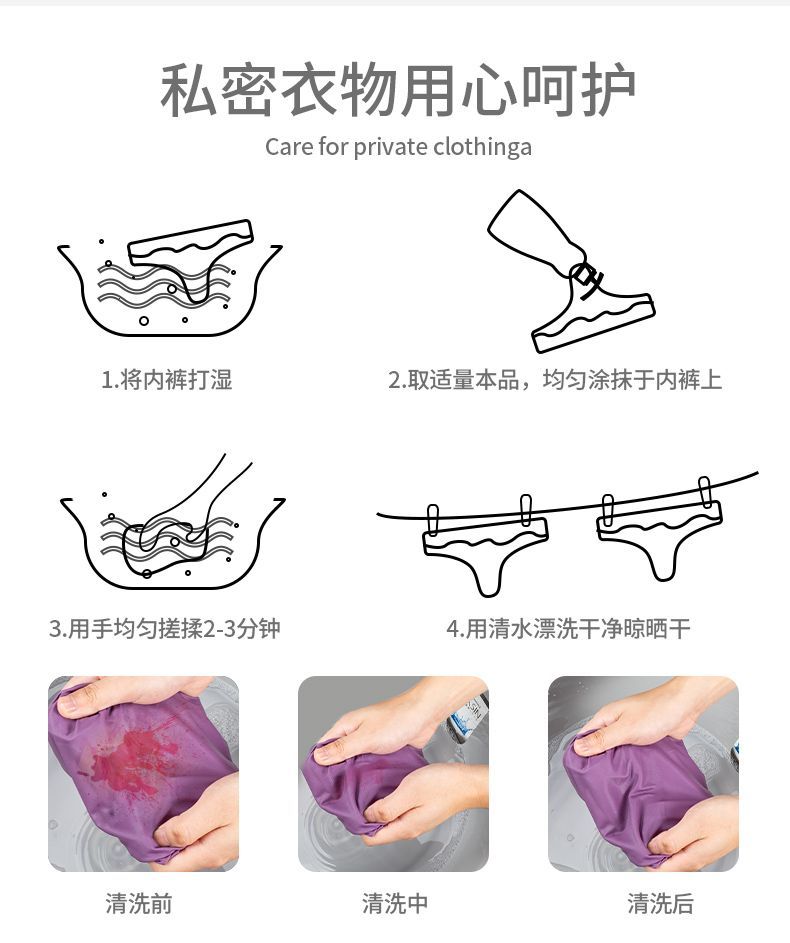 私密衣物用心呵护

Care for private clothinga

1.将内裤打湿

2.取适量本品，均匀涂抹于内裤上

3.用手均匀搓揉2-3分钟

4.用清水漂洗干净晾晒干

清洗前

清洗中

清洗后