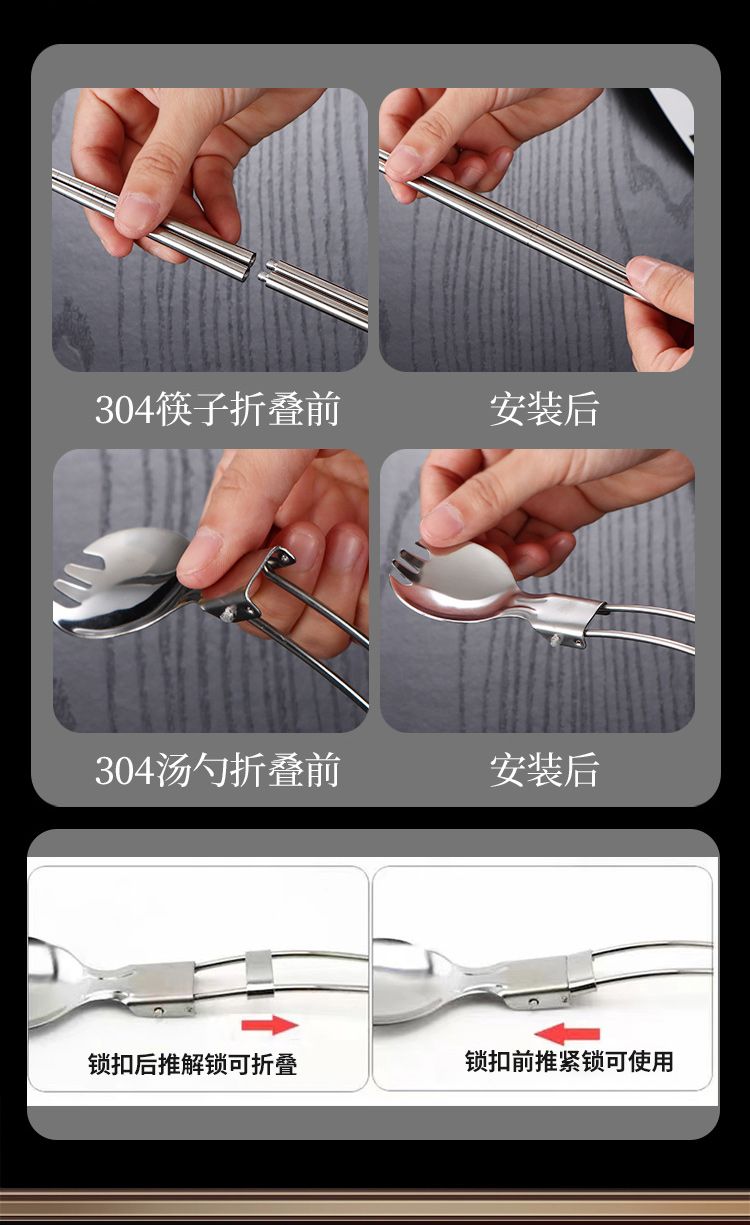 304筷子折叠前

安装后

304汤勺折叠前

安装后

锁扣后推解锁可折叠

锁扣前推紧锁可使用