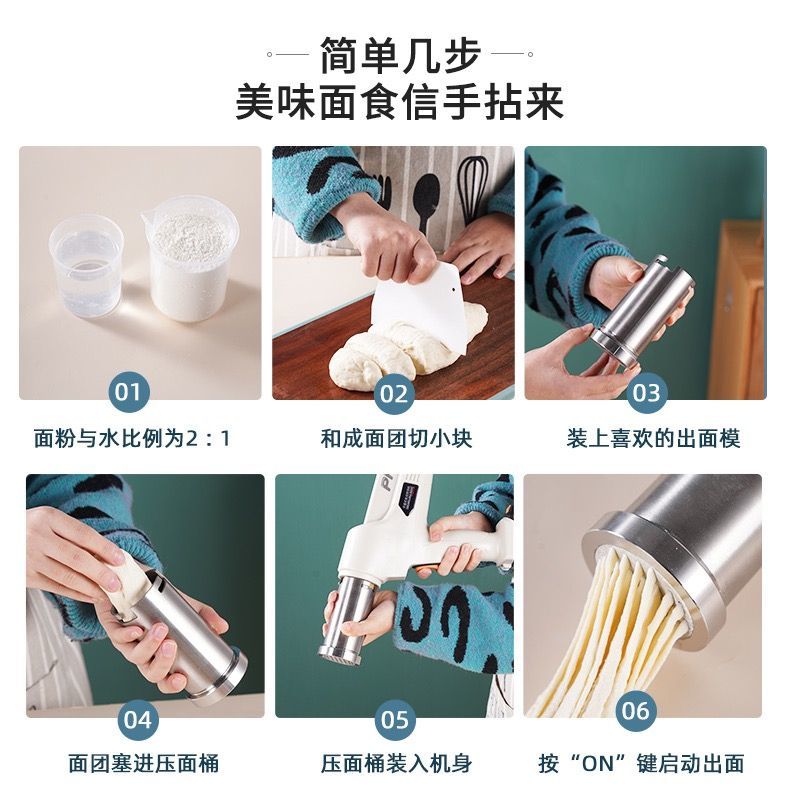 简单几步
美味面食信手拈来

01
面粉与水比例为2：1

02
和成面团切小块

03
装上喜欢的出面模

04
面团塞进压面桶

05
压面桶装入机身

06
按“ON”键启动出面