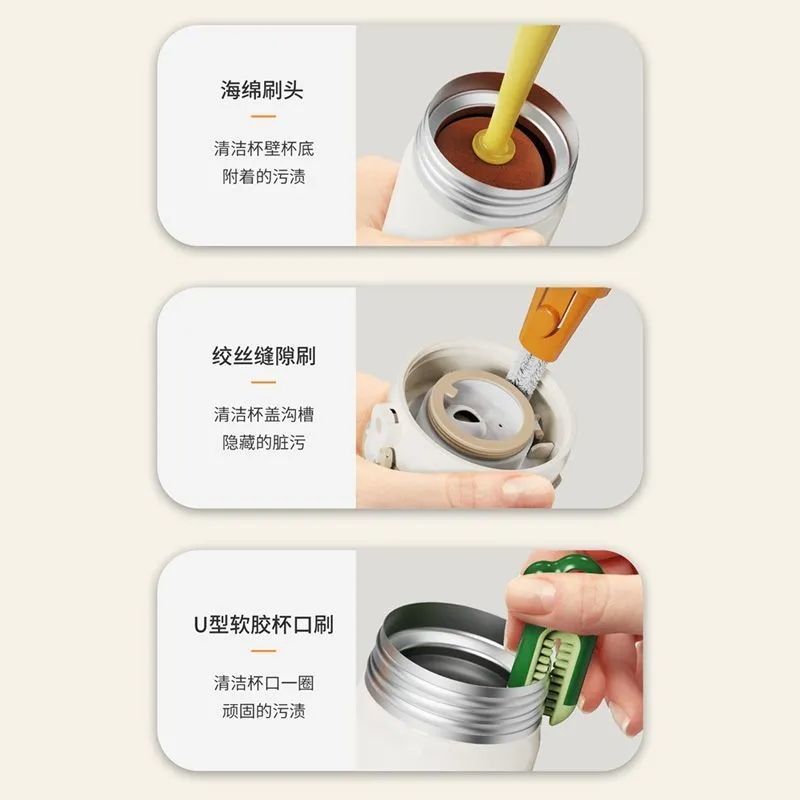 海绵刷头

清洁杯壁杯底
附着的污渍

绞丝缝隙刷

清洁杯盖沟槽
隐藏的脏污

U型软胶杯口刷

清洁杯口一圈
顽固的污渍