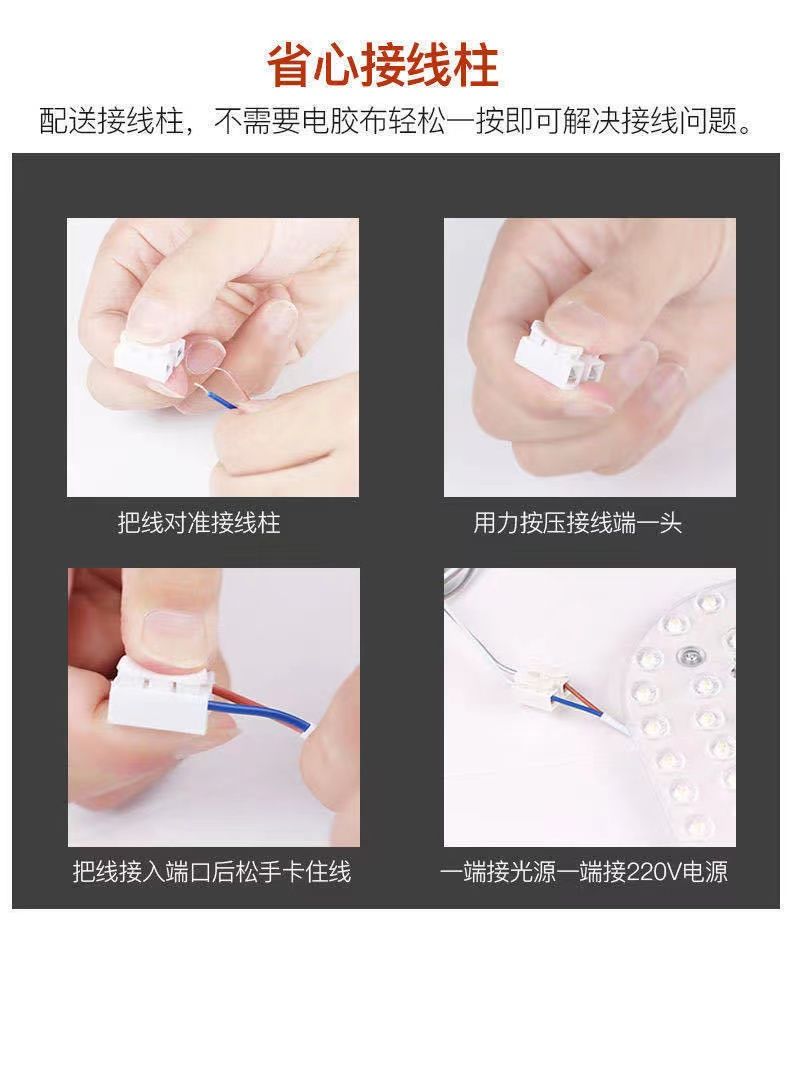 省心接线柱

配送接线柱，不需要电胶布轻松一按即可解决接线问题。

把线对准接线柱

用力按压接线端一头

把线接入端口后松手卡住线

一端接光源一端接220V电源