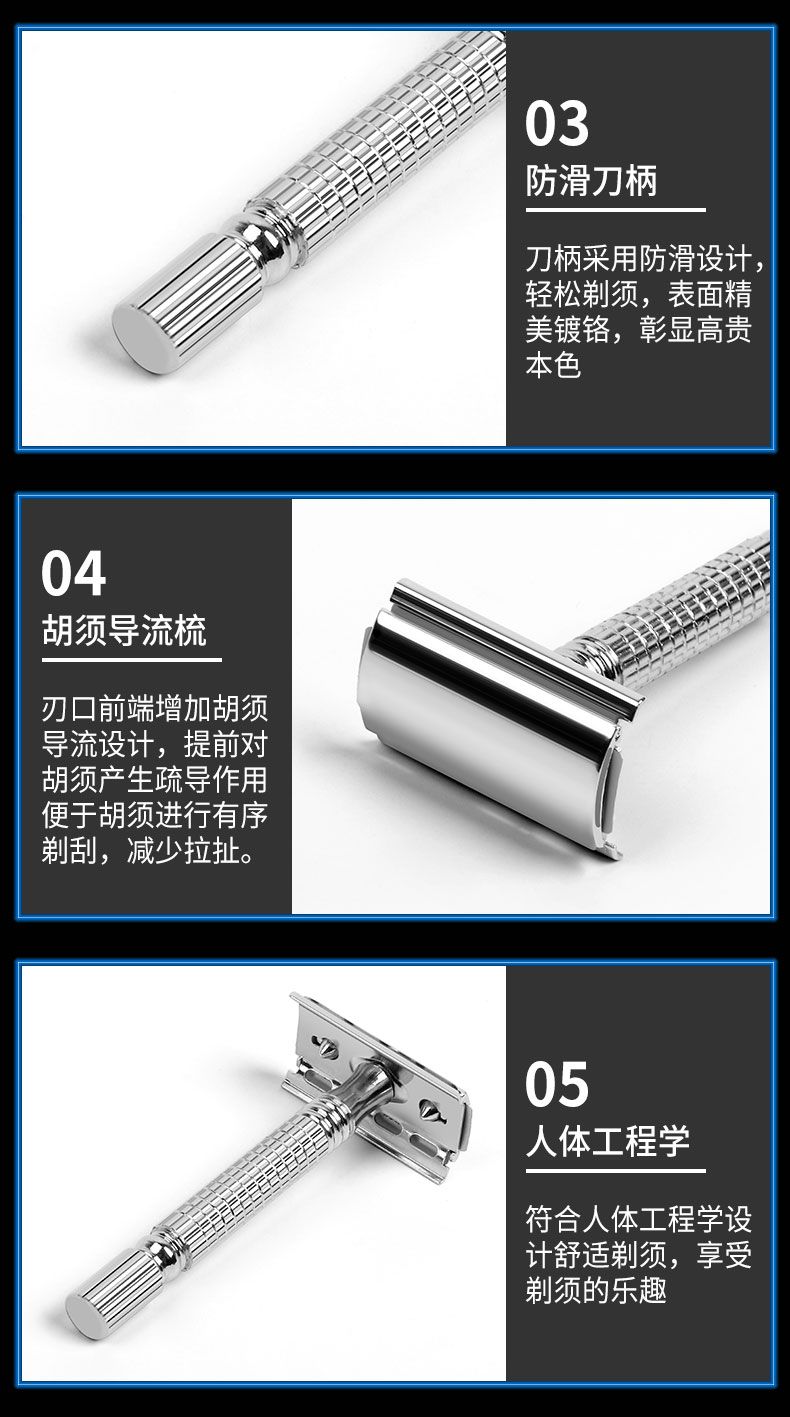 03
防滑刀柄

刀柄采用防滑设计，轻松剃须，表面精美镀铬，彰显高贵本色

04
胡须导流梳

刃口前端增加胡须导流设计，提前对胡须产生疏导作用便于胡须进行有序剃刮，减少拉扯。

05
人体工程学

符合人体工程学设计舒适剃须，享受剃须的乐趣