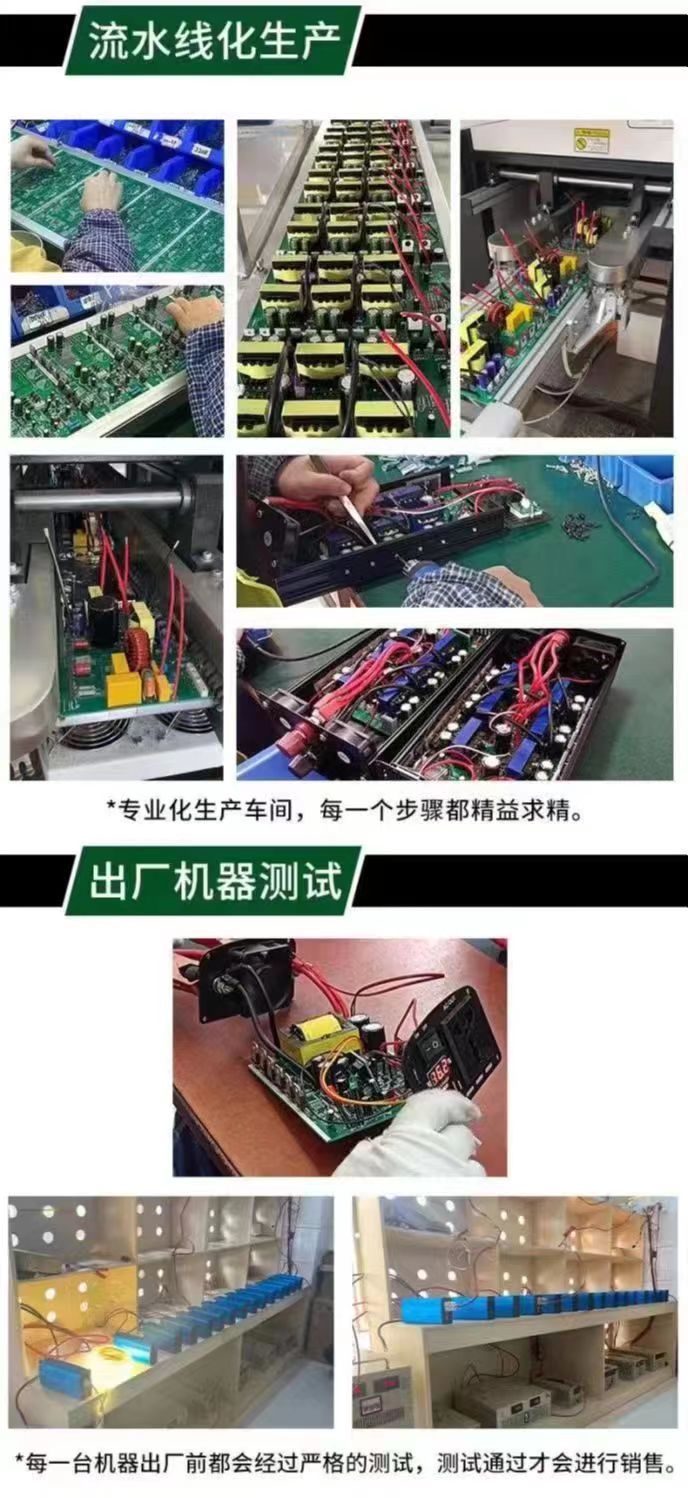 流水线化生产

*专业化生产车间，每一个步骤都精益求精。

出厂机器测试

*每一台机器出厂前都会经过严格的测试，测试通过才会进行销售。