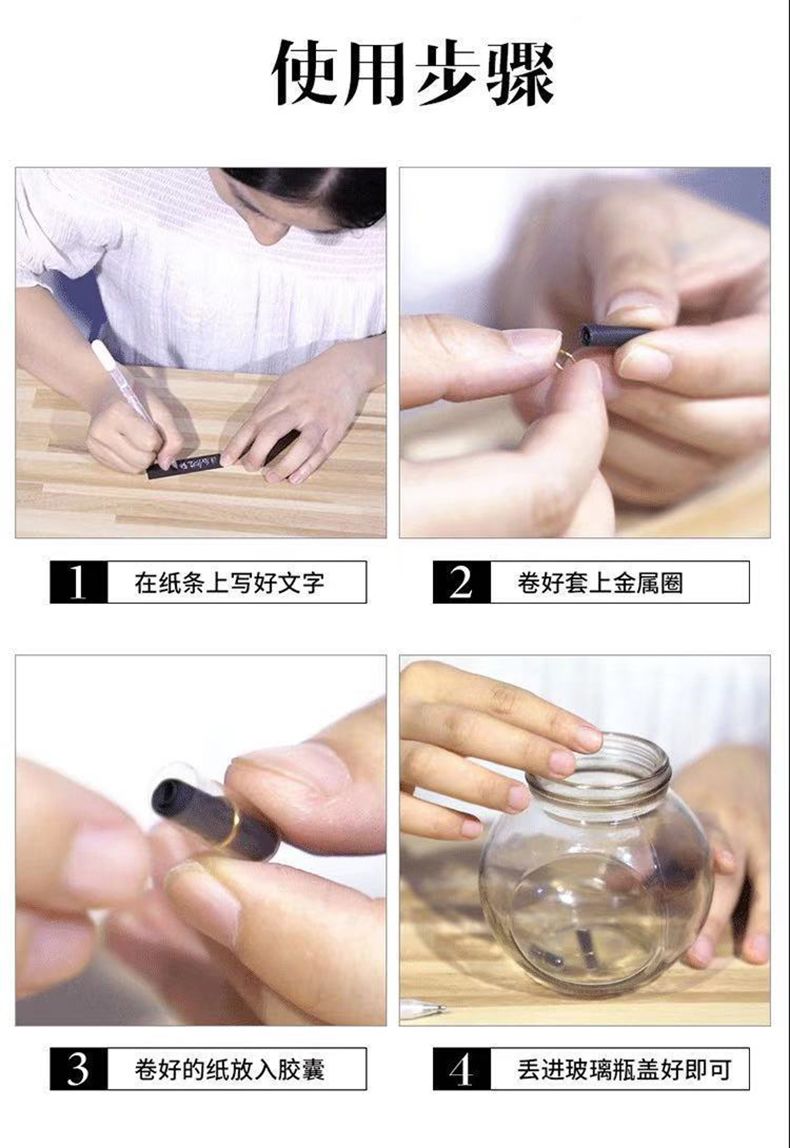 使用步骤

1 在纸条上写好文字

2 卷好套上金属圈

3 卷好的纸放入胶囊

4 丢进玻璃瓶盖好即可