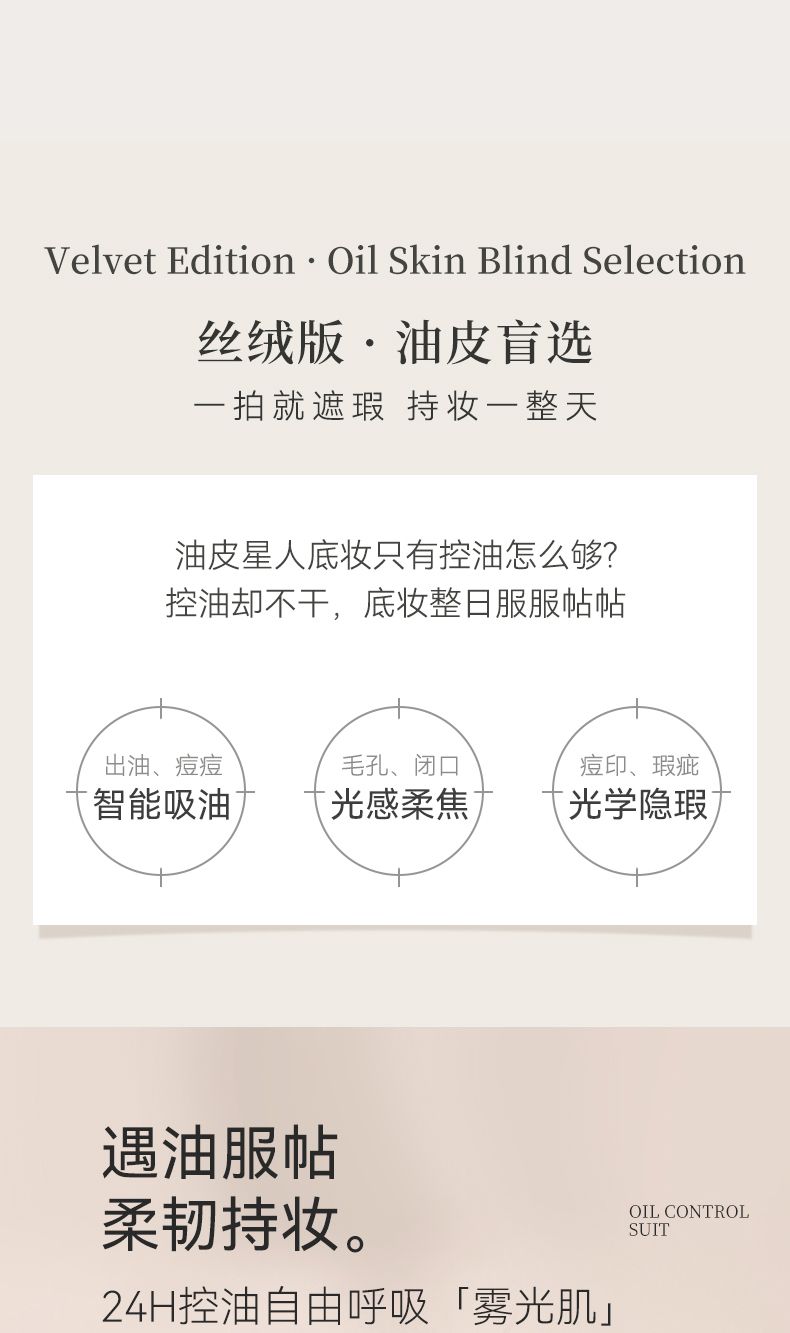 Velvet Edition · Oil Skin Blind Selection

丝绒版 · 油皮盲选

一拍就遮瑕 持妆一整天

油皮星人底妆只有控油怎么够?
控油却不干，底妆整日服服帖帖

出油、痘痘
智能吸油

毛孔、闭口
光感柔焦

痘印、瑕疵
光学隐瑕

遇油服帖
柔韧持妆。

OIL CONTROL
SUIT

24H控油自由呼吸「雾光肌」