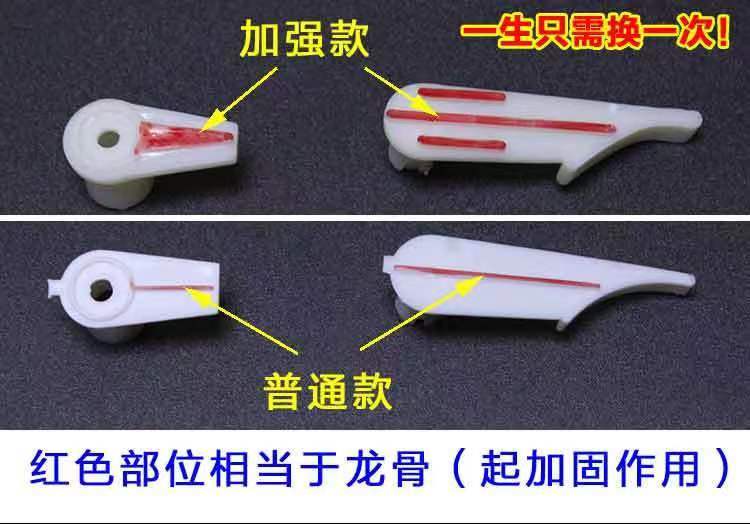 加强款

一生只需换一次!

普通款

红色部位相当于龙骨（起加固作用）