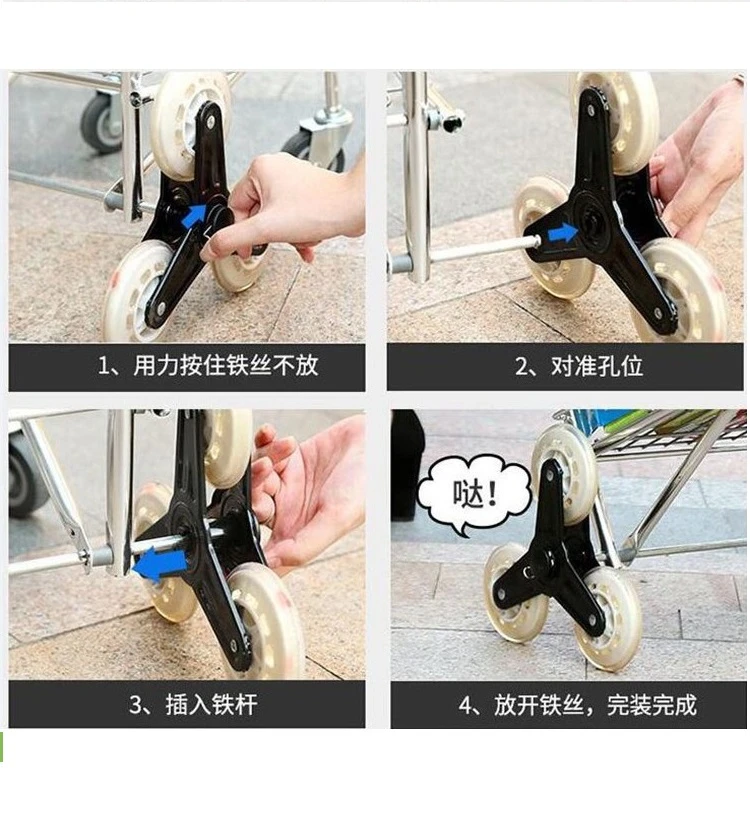 1、用力按住铁丝不放

2、对准孔位

3、插入铁杆

哒!

4、放开铁丝，完装完成