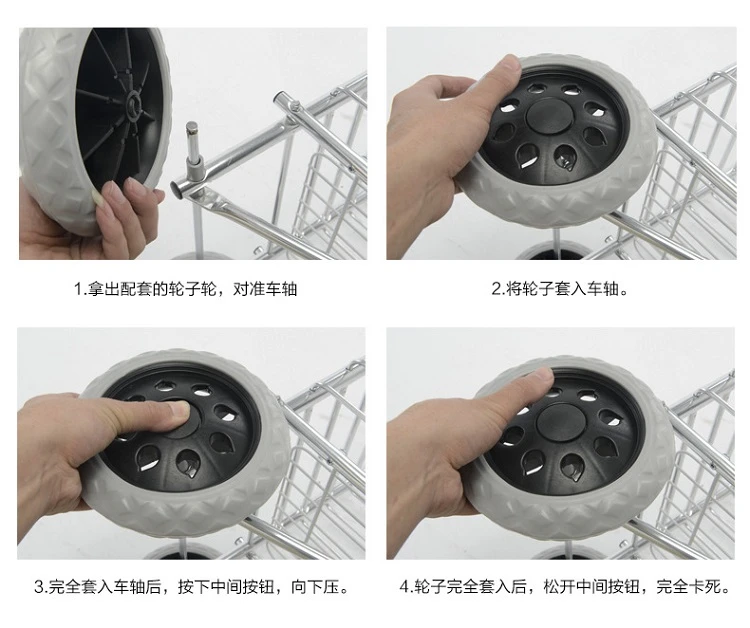 1.拿出配套的轮子轮，对准车轴

2.将轮子套入车轴。

3.完全套入车轴后，按下中间按钮，向下压。

4.轮子完全套入后，松开中间按钮，完全卡死。