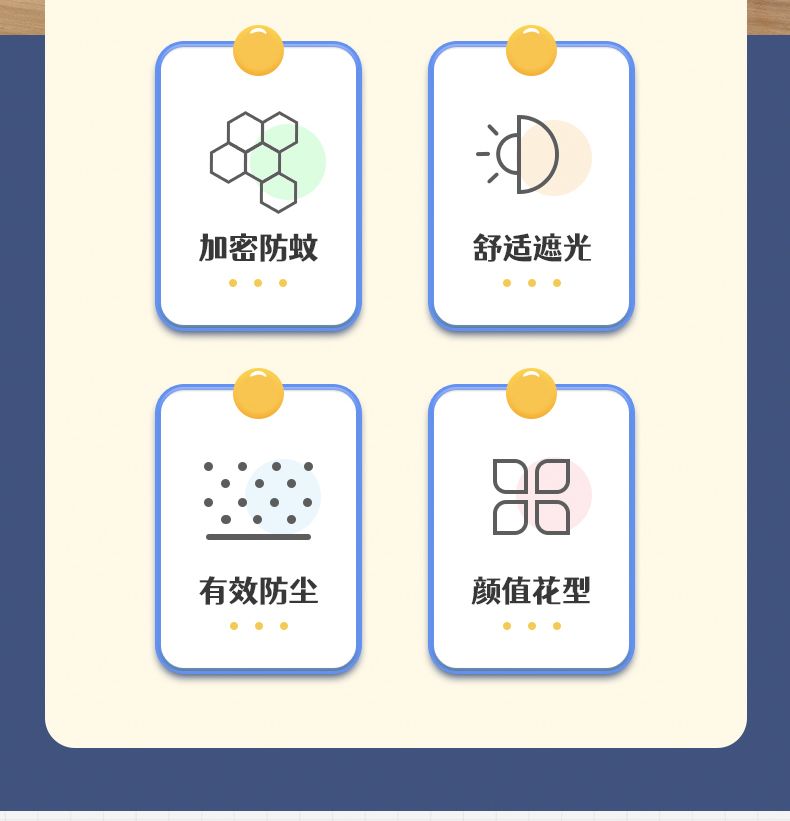 加密防蚊

舒适遮光

有效防尘

颜值花型