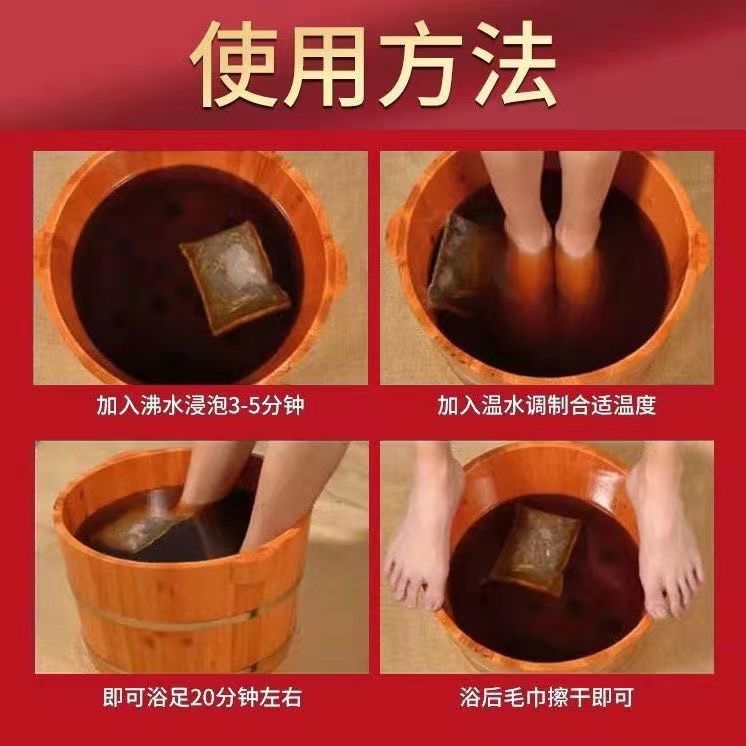 使用方法

加入沸水浸泡3-5分钟

加入温水调制合适温度

即可浴足20分钟左右

浴后毛巾擦干即可