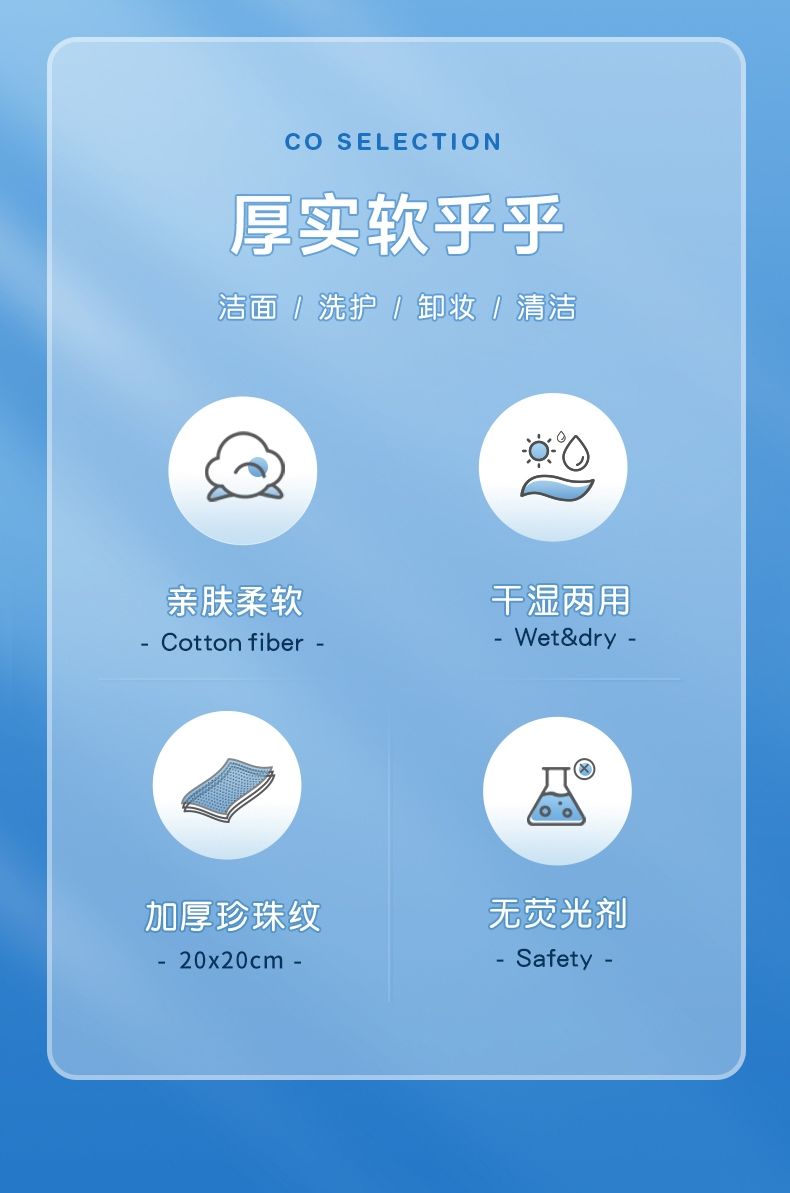 CO SELECTION

厚实软乎乎

洁面 / 洗护 / 卸妆 / 清洁

亲肤柔软
- Cotton fiber -

干湿两用
- Wet&dry -

加厚珍珠纹
- 20x20cm -

无荧光剂
- Safety -