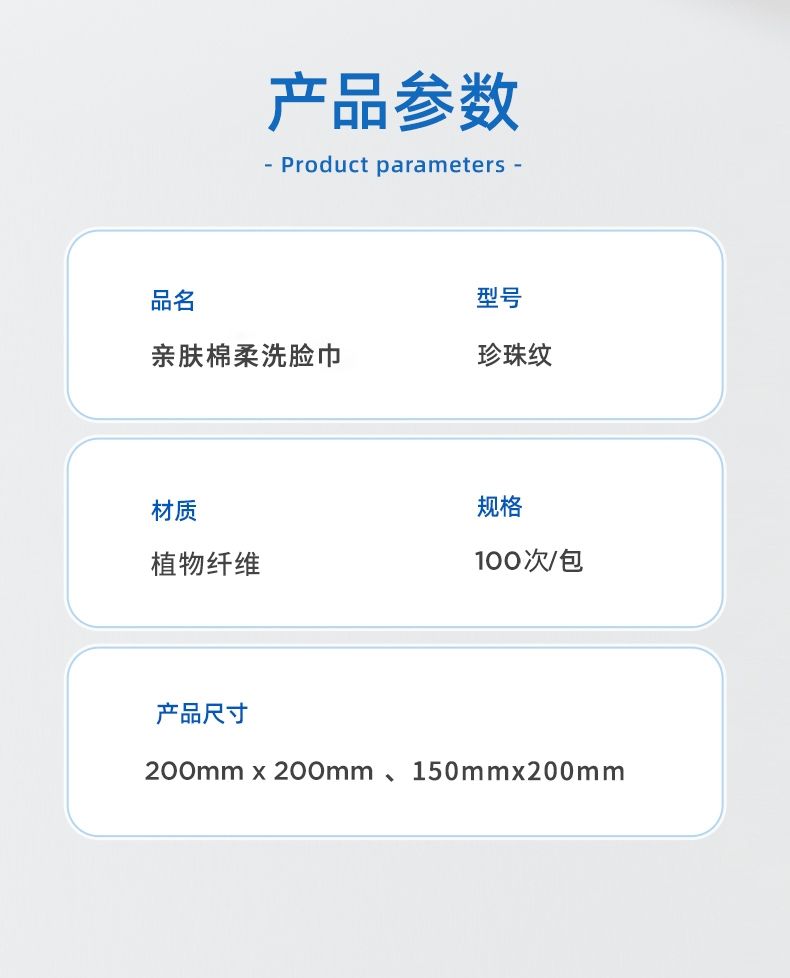 产品参数

- Product parameters -

品名
亲肤棉柔洗脸巾

型号
珍珠纹

材质
植物纤维

规格
100次/包

产品尺寸
200mm x 200mm 、150mmx200mm