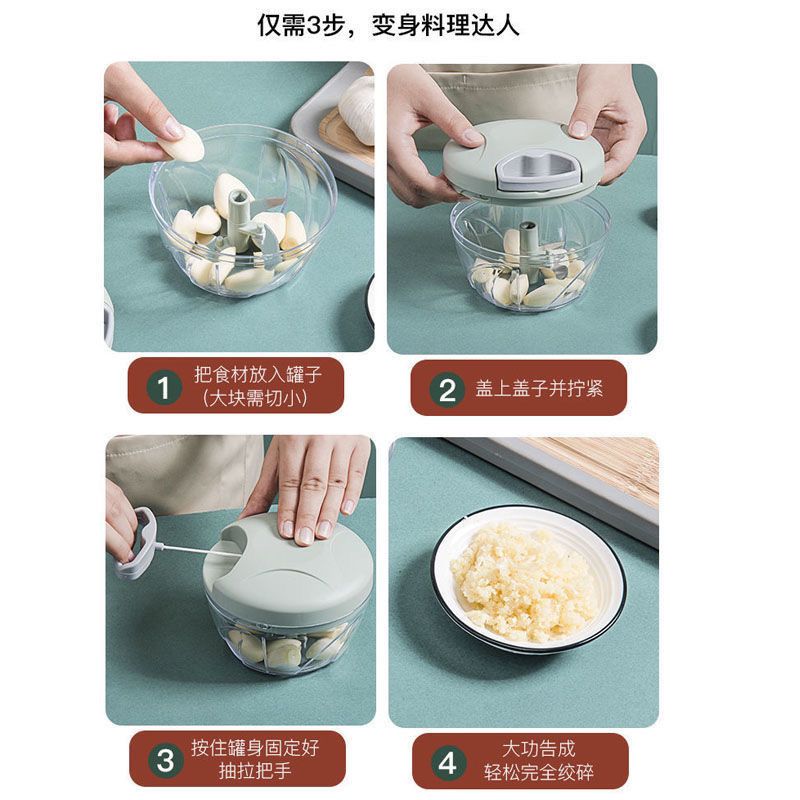 仅需3步，变身料理达人

1 把食材放入罐子
（大块需切小）

2 盖上盖子并拧紧

3 按住罐身固定好
抽拉把手

4 大功告成
轻松完全绞碎