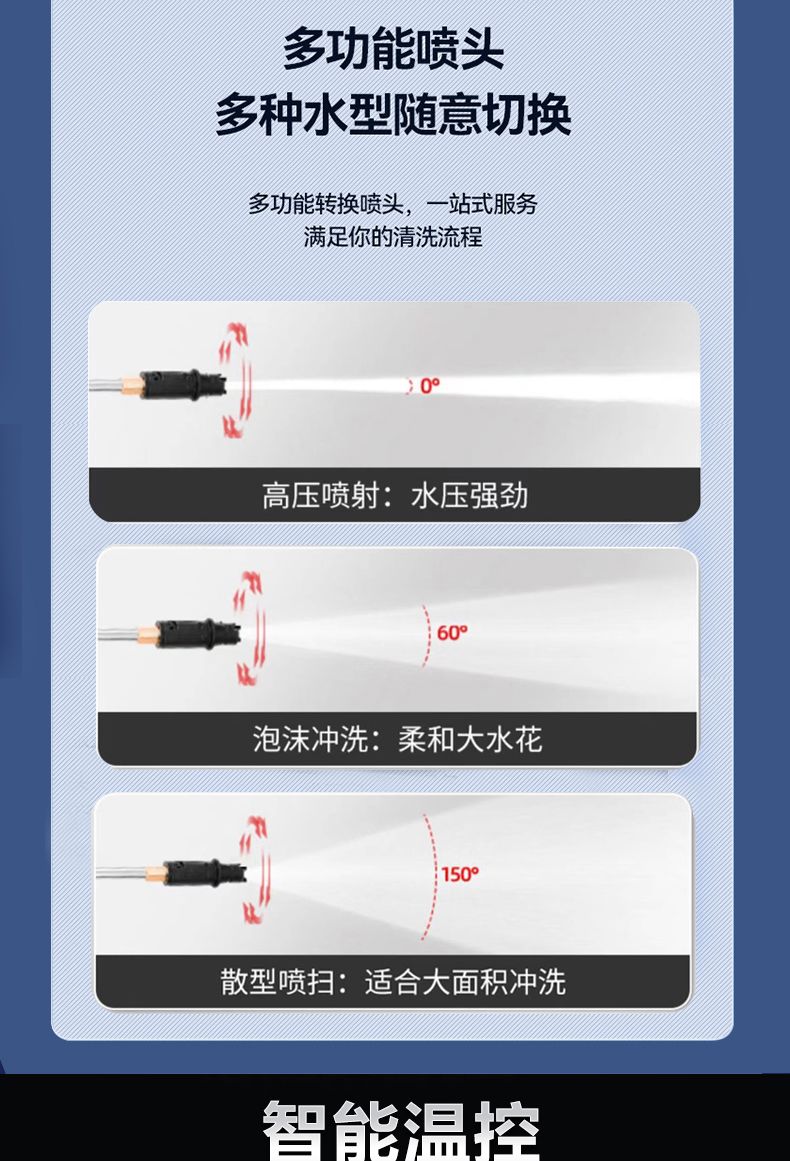 多功能喷头
多种水型随意切换

多功能转换喷头，一站式服务
满足你的清洗流程

0°

高压喷射：水压强劲

60°

泡沫冲洗：柔和大水花

150°

散型喷扫：适合大面积冲洗

智能温控