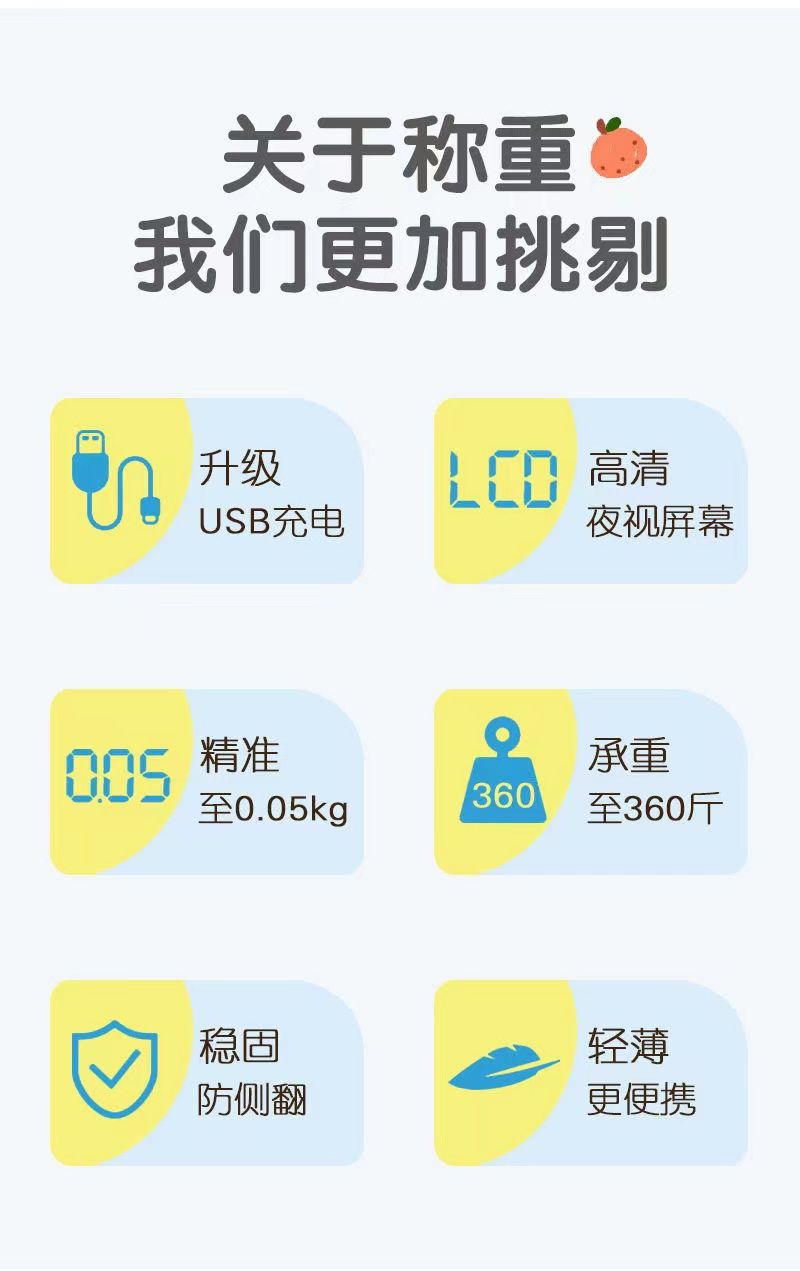 关于称重
我们更加挑剔

升级
USB充电

LCD
高清
夜视屏幕

0.05
精准
至0.05kg

360
承重
至360斤

稳固
防侧翻

轻薄
更便携