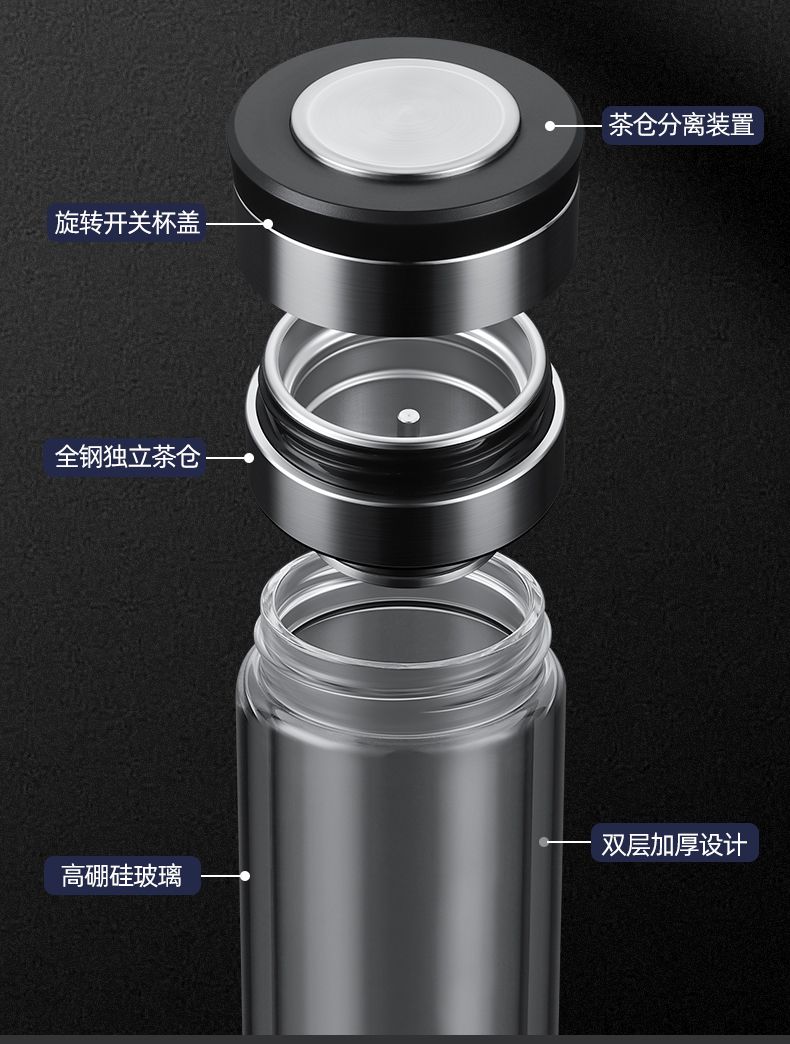 茶仓分离装置

旋转开关杯盖

全钢独立茶仓

双层加厚设计

高硼硅玻璃