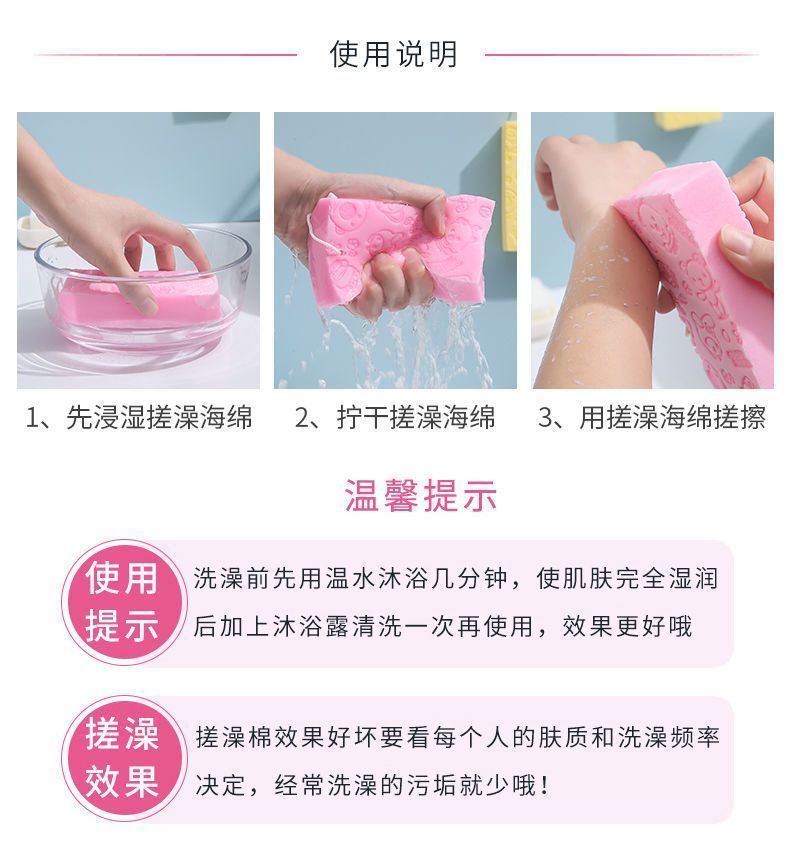 使用说明

1、先浸湿搓澡海绵

2、拧干搓澡海绵

3、用搓澡海绵搓擦

温馨提示

使用提示

洗澡前先用温水沐浴几分钟，使肌肤完全湿润后加上沐浴露清洗一次再使用，效果更好哦

搓澡效果

搓澡棉效果好坏要看每个人的肤质和洗澡频率决定，经常洗澡的污垢就少哦！