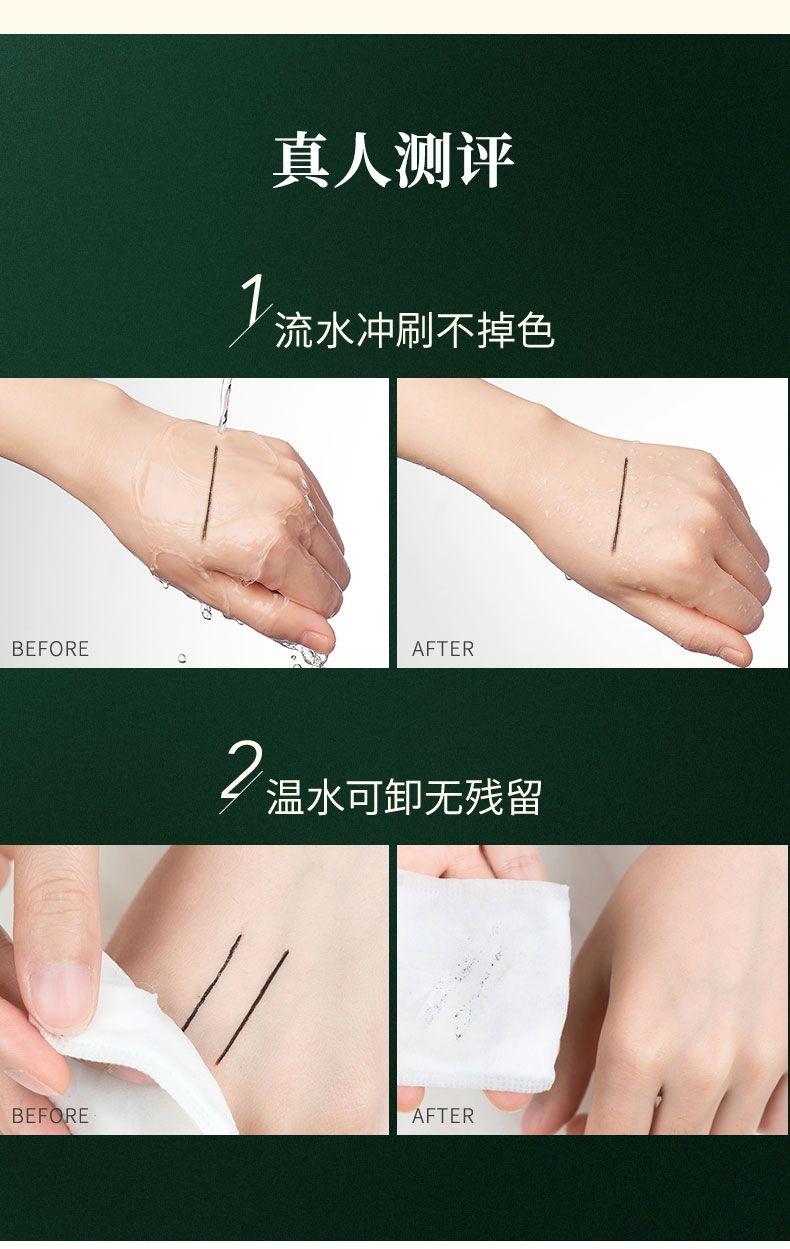 真人测评

1 流水冲刷不掉色

BEFORE

AFTER

2 温水可卸无残留

BEFORE

AFTER