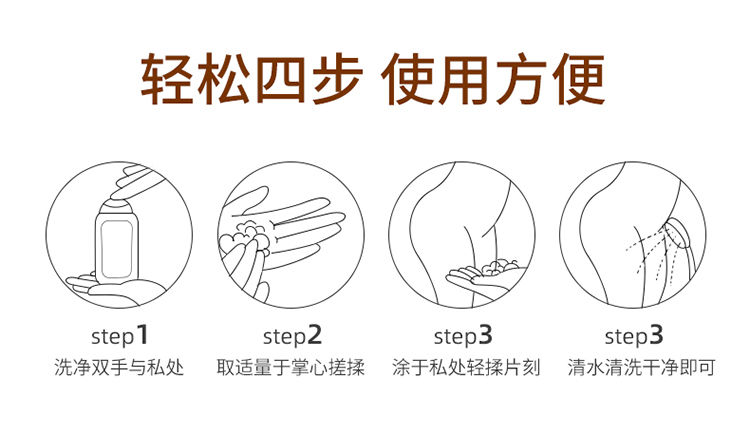 轻松四步 使用方便

step1
洗净双手与私处

step2
取适量于掌心搓揉

step3
涂于私处轻揉片刻

step3
清水清洗干净即可