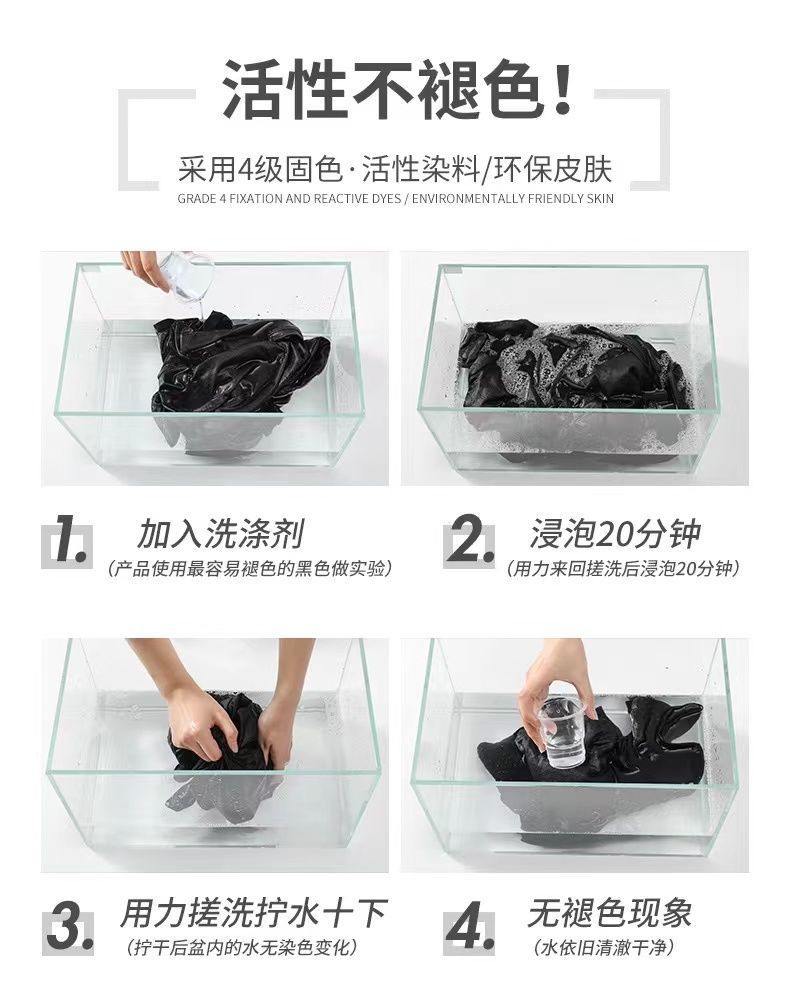 活性不褪色！

采用4级固色·活性染料/环保皮肤
GRADE 4 FIXATION AND REACTIVE DYES / ENVIRONMENTALLY FRIENDLY SKIN

1. 加入洗涤剂
（产品使用最容易褪色的黑色做实验）

2. 浸泡20分钟
（用力来回搓洗后浸泡20分钟）

3. 用力搓洗拧水十下
（拧干后盆内的水无染色变化）

4. 无褪色现象
（水依旧清澈干净）