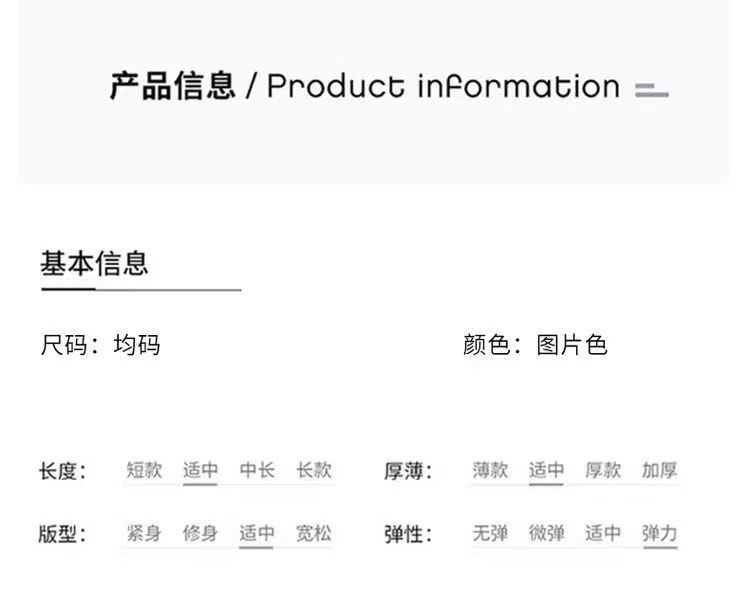 产品信息 / Product information

基本信息

尺码：均码

颜色：图片色

长度： 短款 适中 中长 长款

厚薄： 薄款 适中 厚款 加厚

版型： 紧身 修身 适中 宽松

弹性： 无弹 微弹 适中 弹力