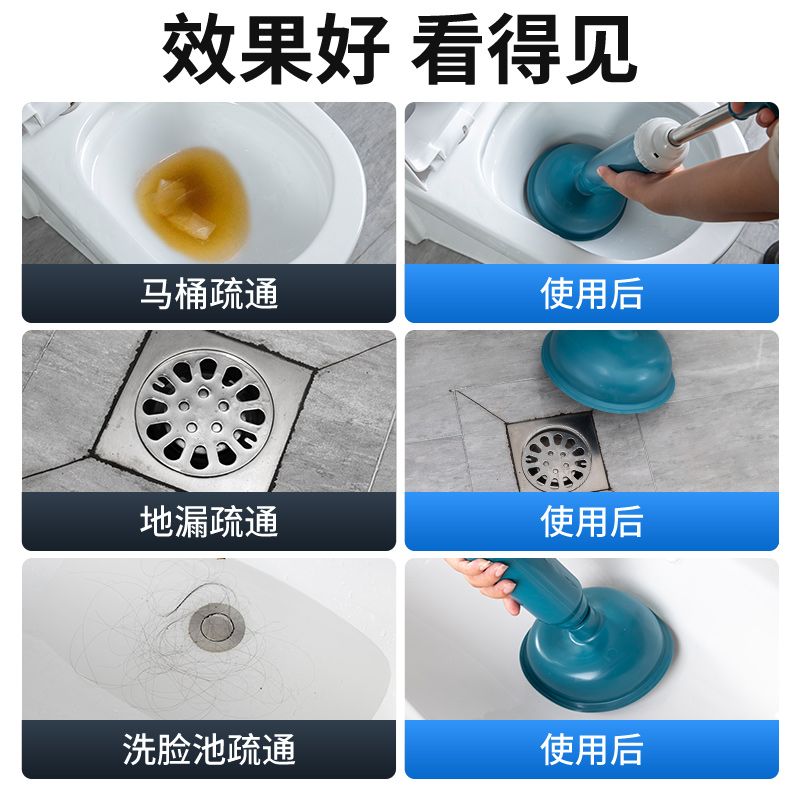 效果好 看得见

马桶疏通

使用后

地漏疏通

使用后

洗脸池疏通

使用后