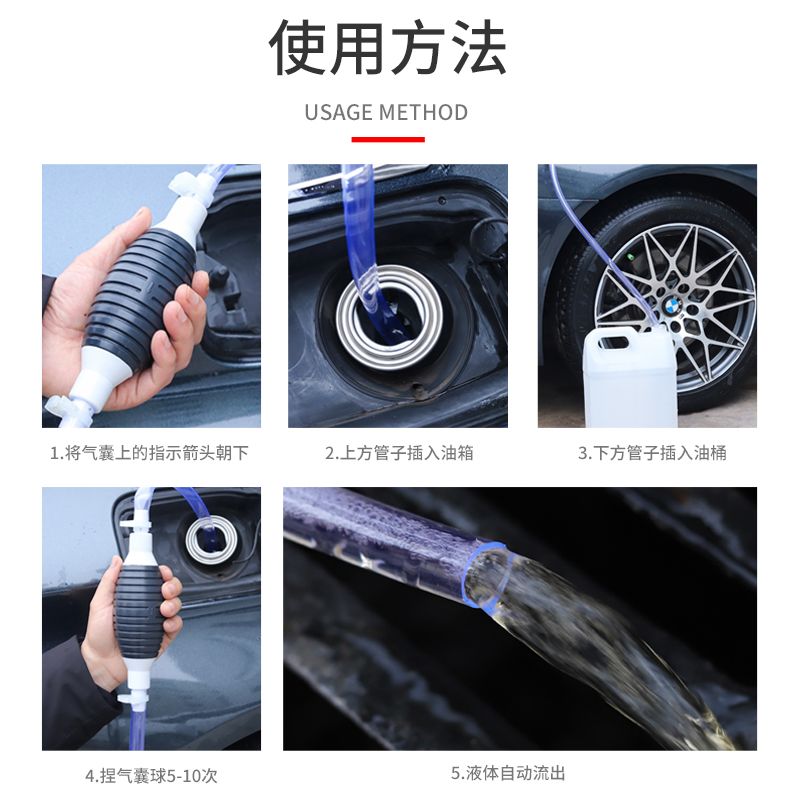 使用方法

USAGE METHOD

1.将气囊上的指示箭头朝下

2.上方管子插入油箱

3.下方管子插入油桶

4.捏气囊球5-10次

5.液体自动流出