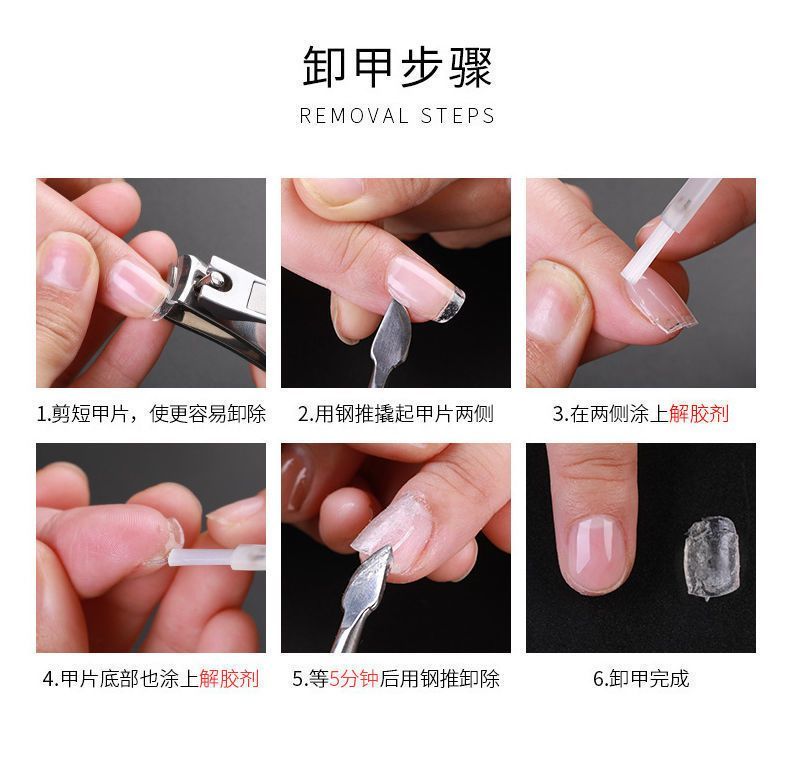 卸甲步骤

REMOVAL STEPS

1.剪短甲片，使更容易卸除

2.用钢推撬起甲片两侧

3.在两侧涂上解胶剂

4.甲片底部也涂上解胶剂

5.等5分钟后用钢推卸除

6.卸甲完成