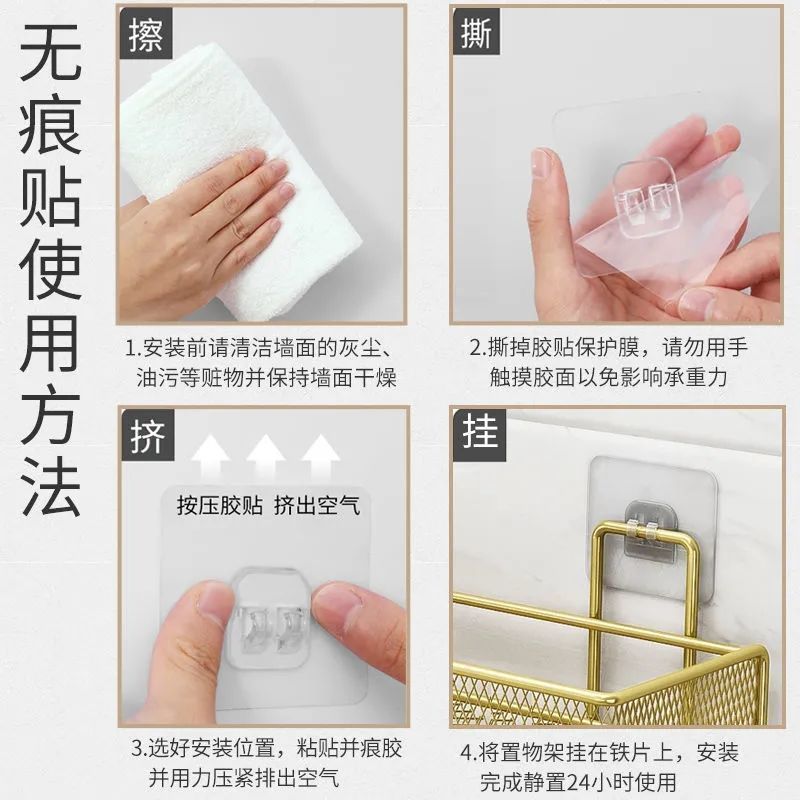 无痕贴使用方法

擦

1.安装前请清洁墙面的灰尘、油污等赃物并保持墙面干燥

撕

2.撕掉胶贴保护膜，请勿用手触摸胶面以免影响承重力

挤

按压胶贴 挤出空气

3.选好安装位置，粘贴并痕胶并用力压紧排出空气

挂

4.将置物架挂在铁片上，安装完成静置24小时使用